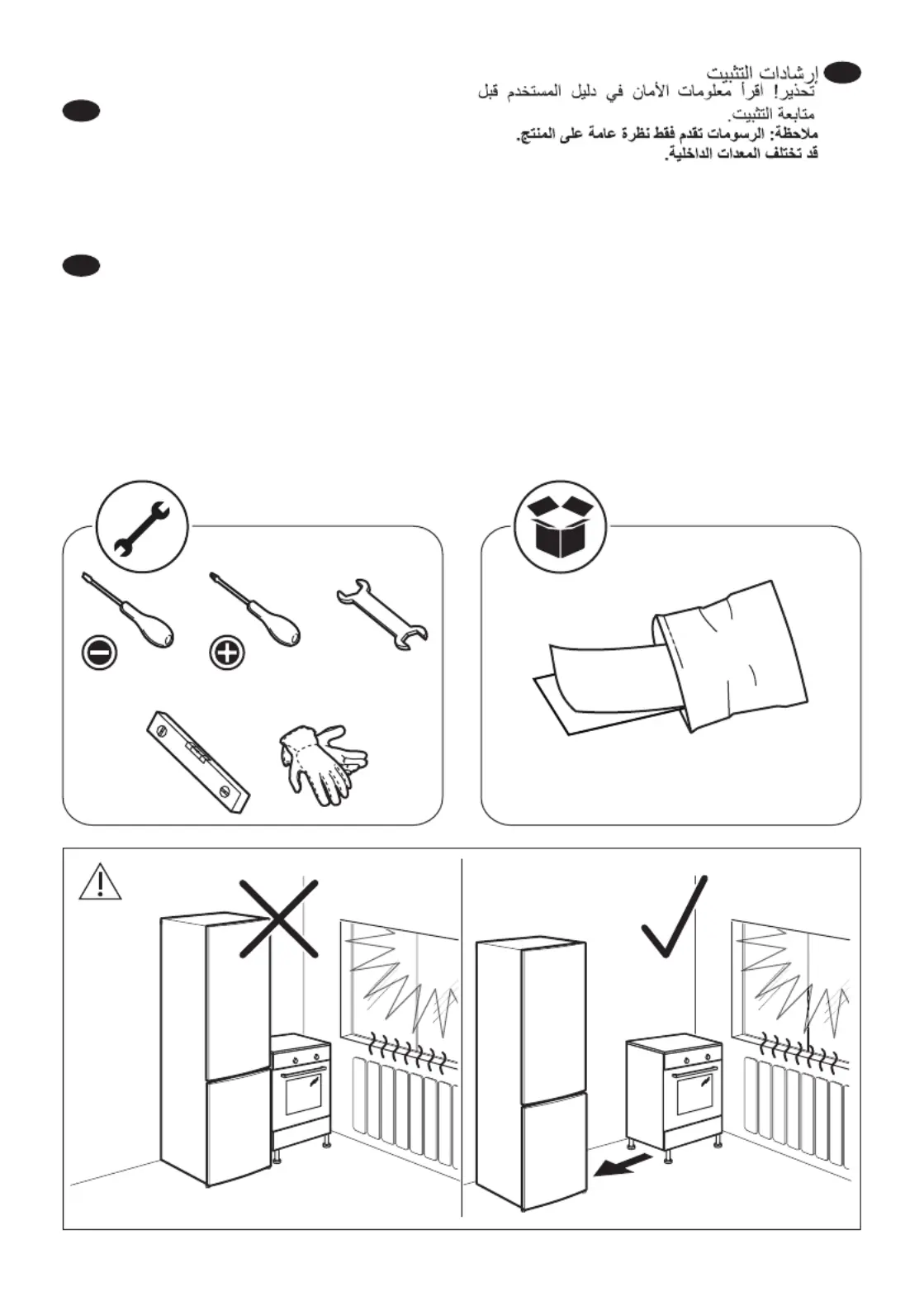 إرشادات التثبيت
تحذير! اقرأ معلومات الأمان في دليل المستخدم قبل متابعة التثبيت.
ملاحظة: الرسومات تقدم فقط نظرة عامة على المنتج.
قد تختلف المعدات الداخلية.