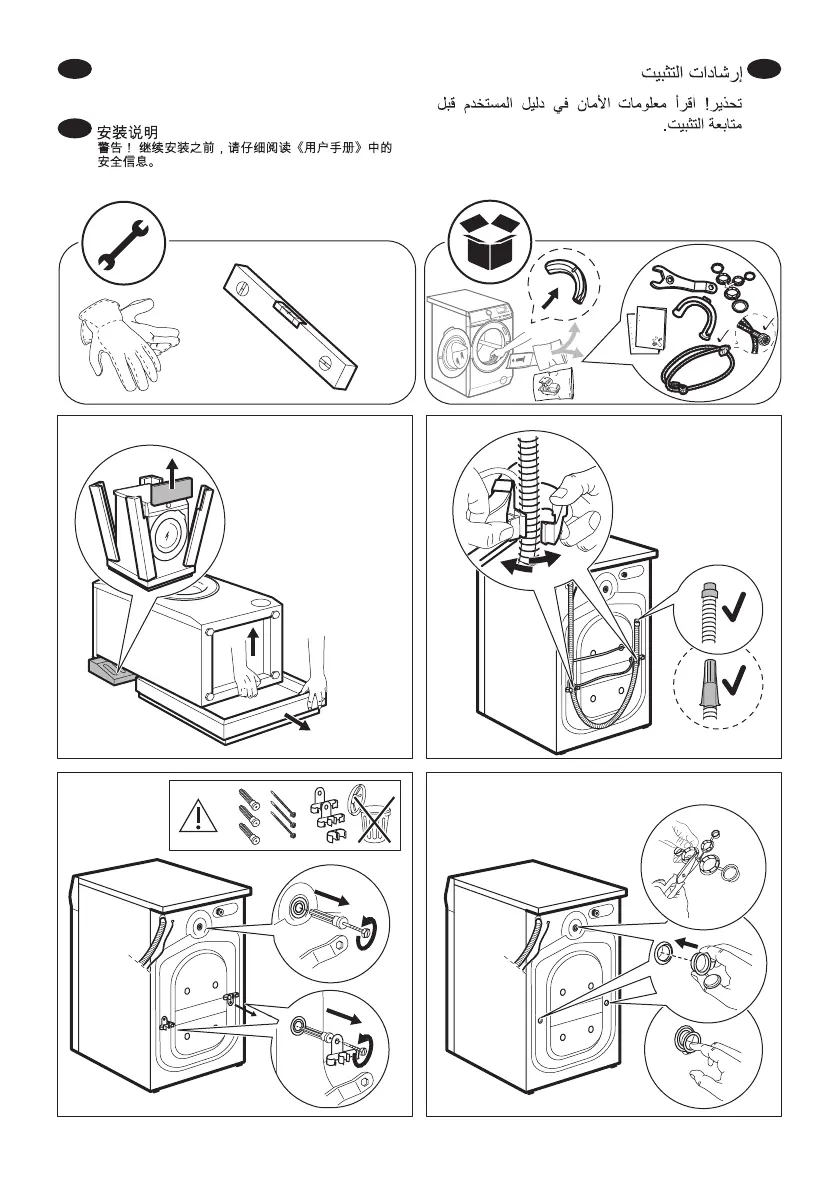 إرشادات التثبيت

تحذير! اقرأ معلومات الأمان في دليل المستخدم قبل متابعة التثبيت.

安装说明
警告！继续安装之前，请仔细阅读《用户手册》中的安全信息。