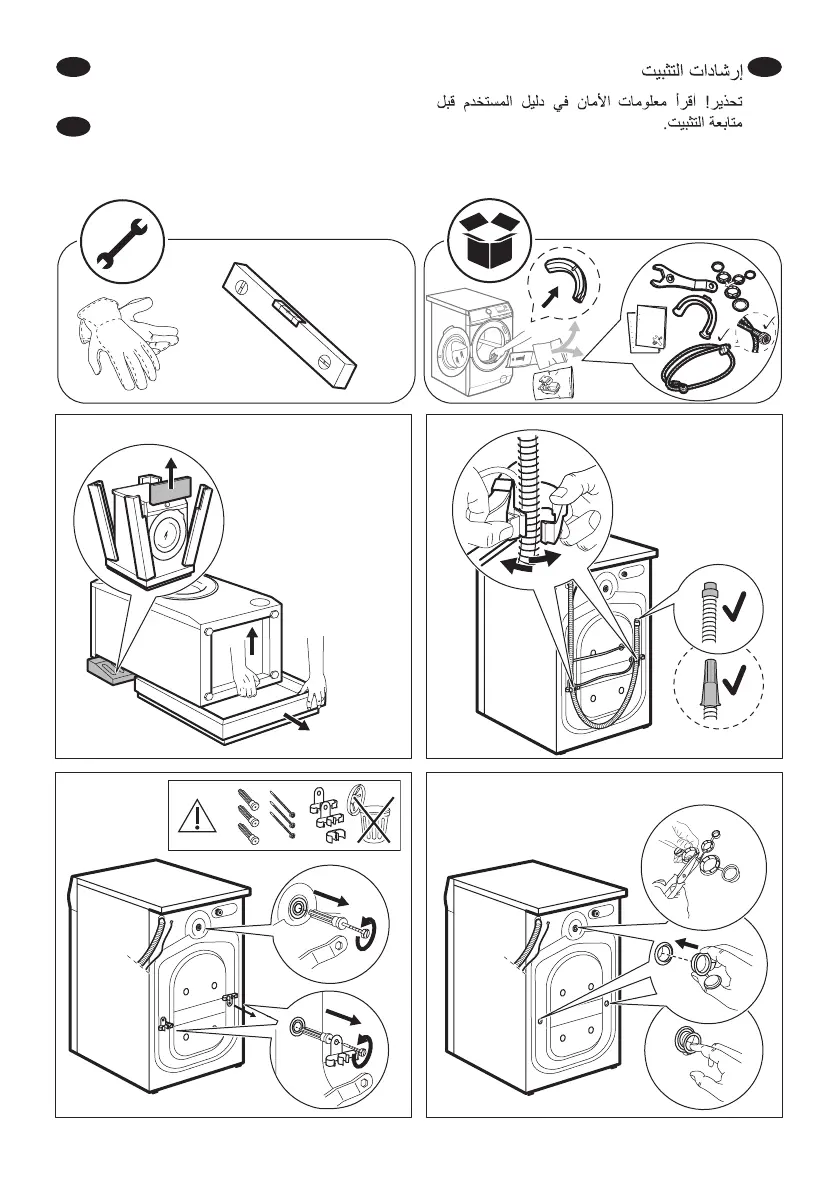 إرشادات التثبيت

تحذير! اقرأ معلومات الأمان في دليل المستخدم قبل متابعة التثبيت.