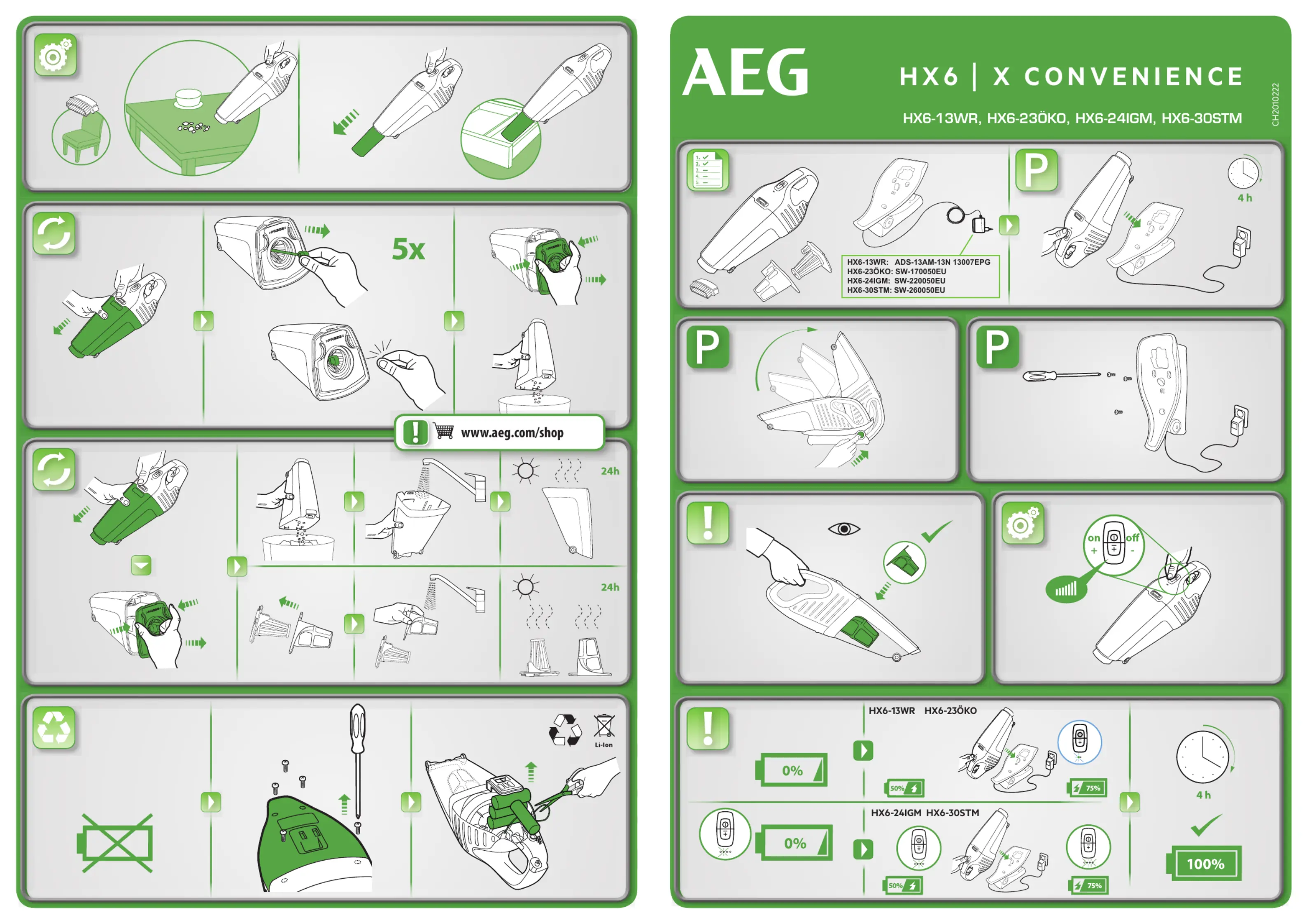 5x

www.aeg.com/shop

24h

24h

Li-Ion

AEG

HX6 | X CONVENIENCE

HX6-13WR, HX6-23ÖKO, HX6-24IGM, HX6-30STM

CH2010222

HX6-13WR: ADS-13AM-13N 13007EPG
HX6-23ÖKO: SW-170050EU
HX6-24IGM: SW-220050EU
HX6-30STM: SW-260050EU

P

4 h

P

P

on off
+ -

HX6-13WR HX6-23ÖKO

0%

50%

75%

HX6-24IGM HX6-30STM

0%

50%

75%

4 h

100%