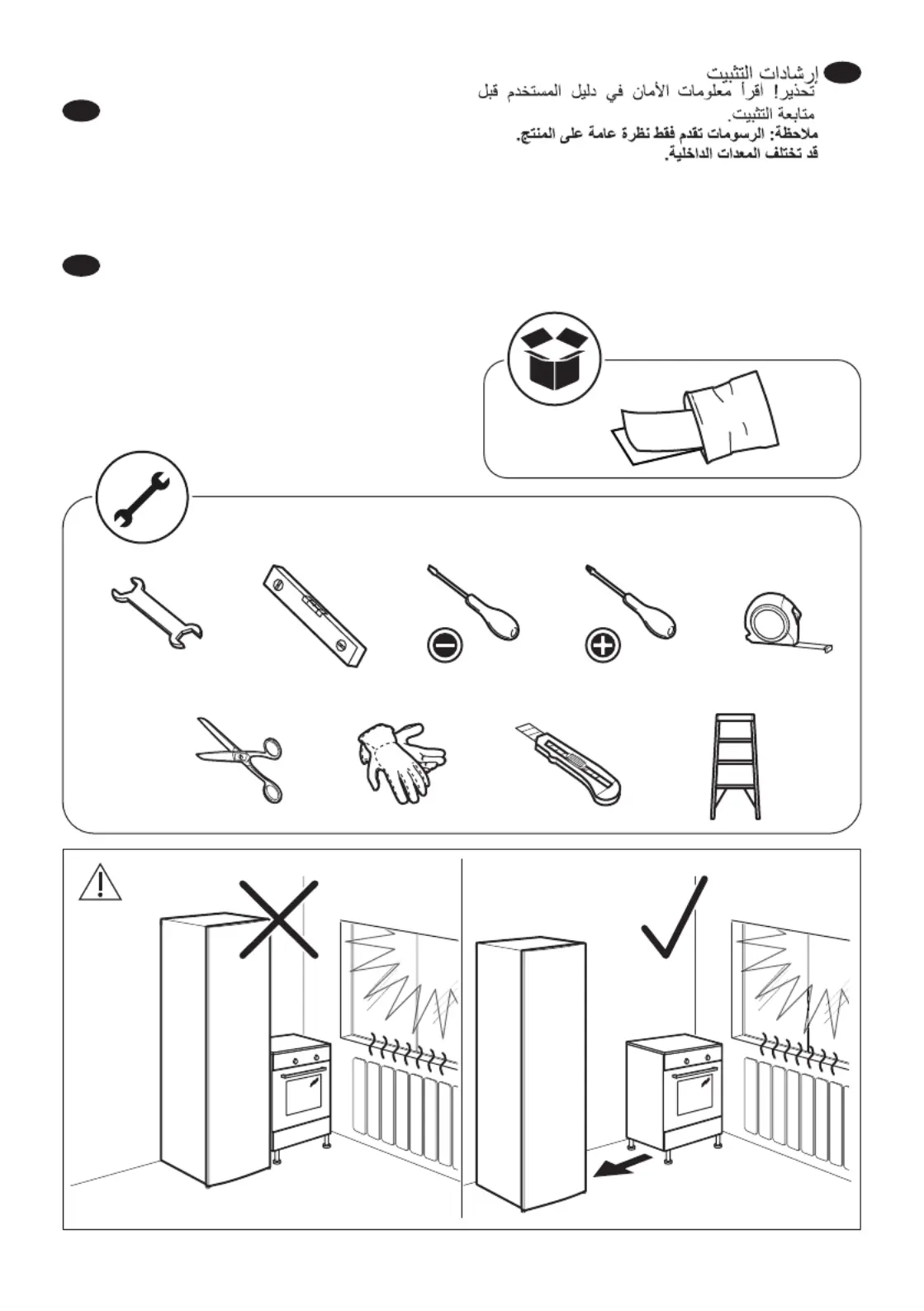 إرشادات التثبيت
تحذير! اقرأ معلومات الأمان في دليل المستخدم قبل متابعة التثبيت.
ملاحظة: الرسومات تقدم فقط نظرة عامة على المنتج.
قد تختلف المعدات الداخلية.