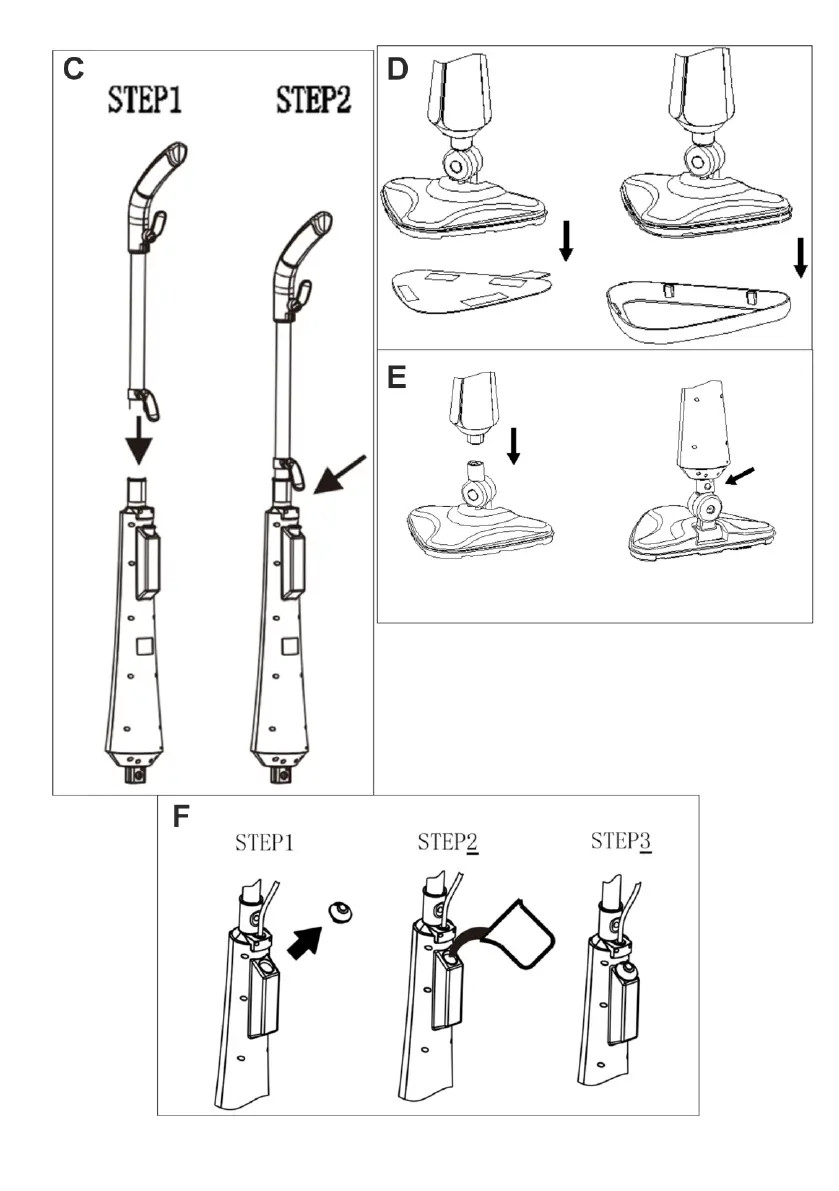 C
STEP1
STEP2

D

E

F
STEP1
STEP2
STEP3