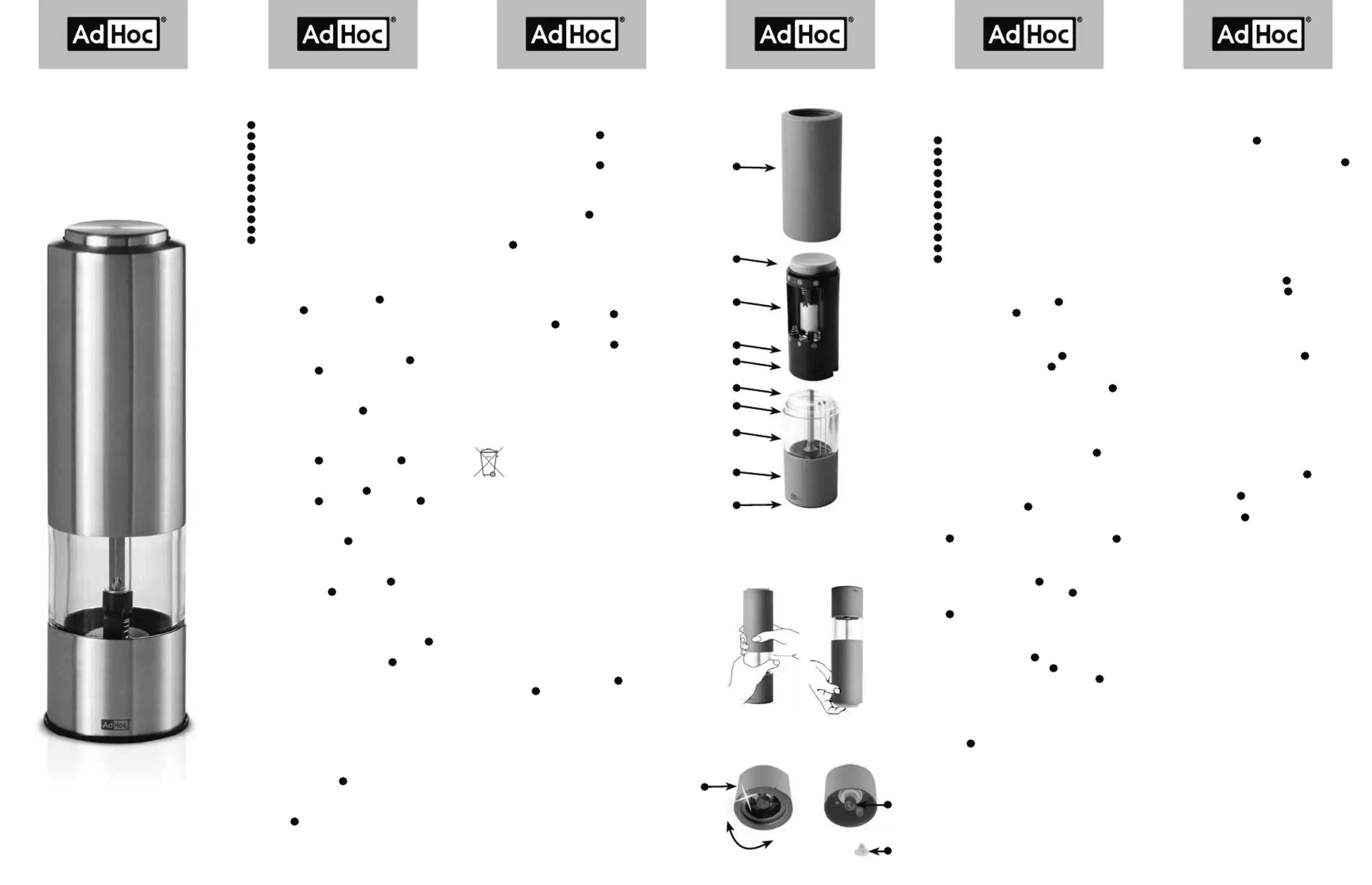 AdHoc®

AdHoc®

AdHoc®

AdHoc®

AdHoc®

AdHoc®

AdHoc