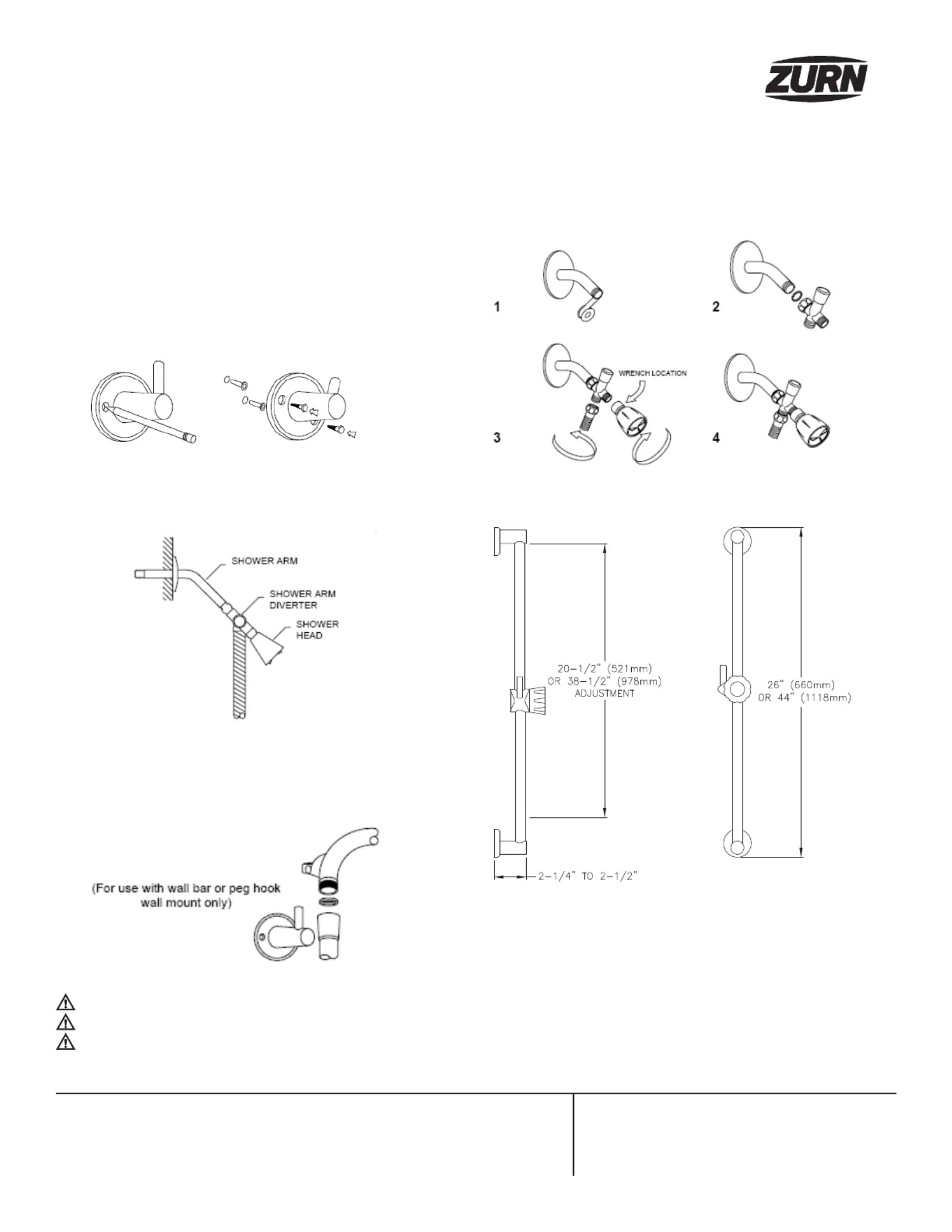 ZURN

1

2

WRENCH LOCATION

3

4

SHOWER ARM

SHOWER ARM DIVERTER

SHOWER HEAD

20-1/2" (521mm) OR 38-1/2" (978mm) ADJUSTMENT

26" (660mm) OR 44" (1118mm)

2-1/4" TO 2-1/2"

(For use with wall bar or peg hook wall mount only)