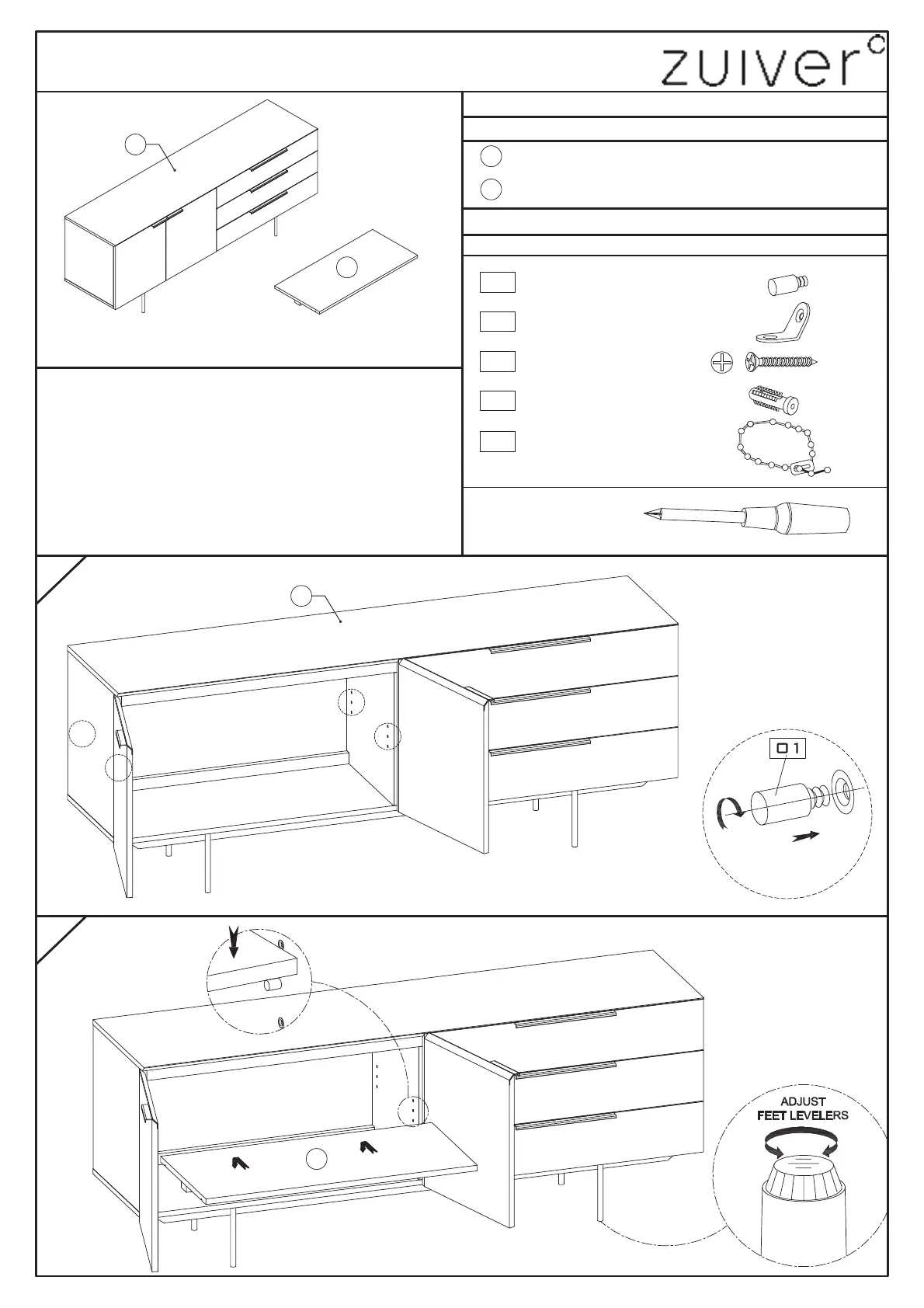 zuiver

01

ADJUST
FEET LEVELERS