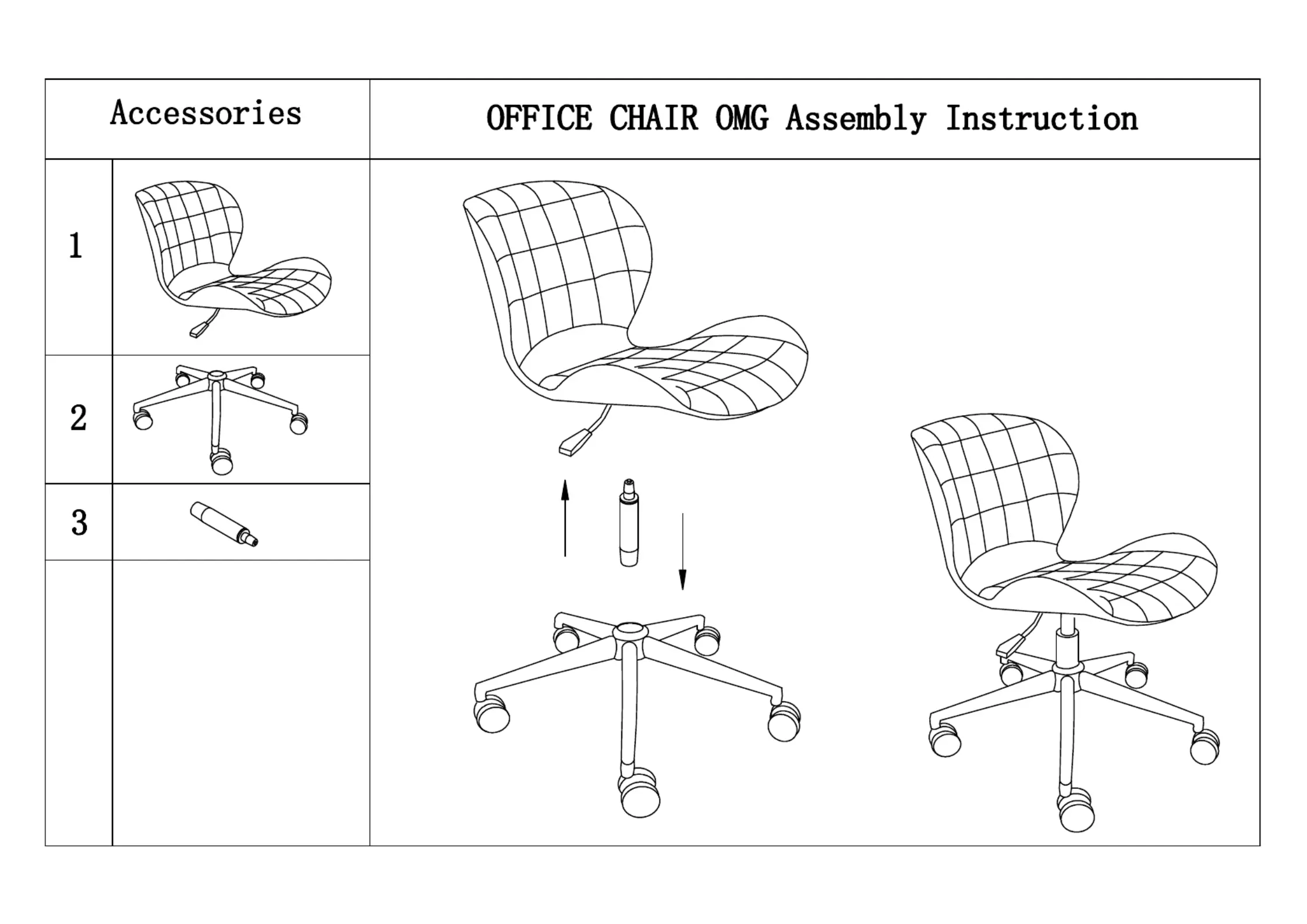 Accessories

OFFICE CHAIR OMG Assembly Instruction

1

2

3