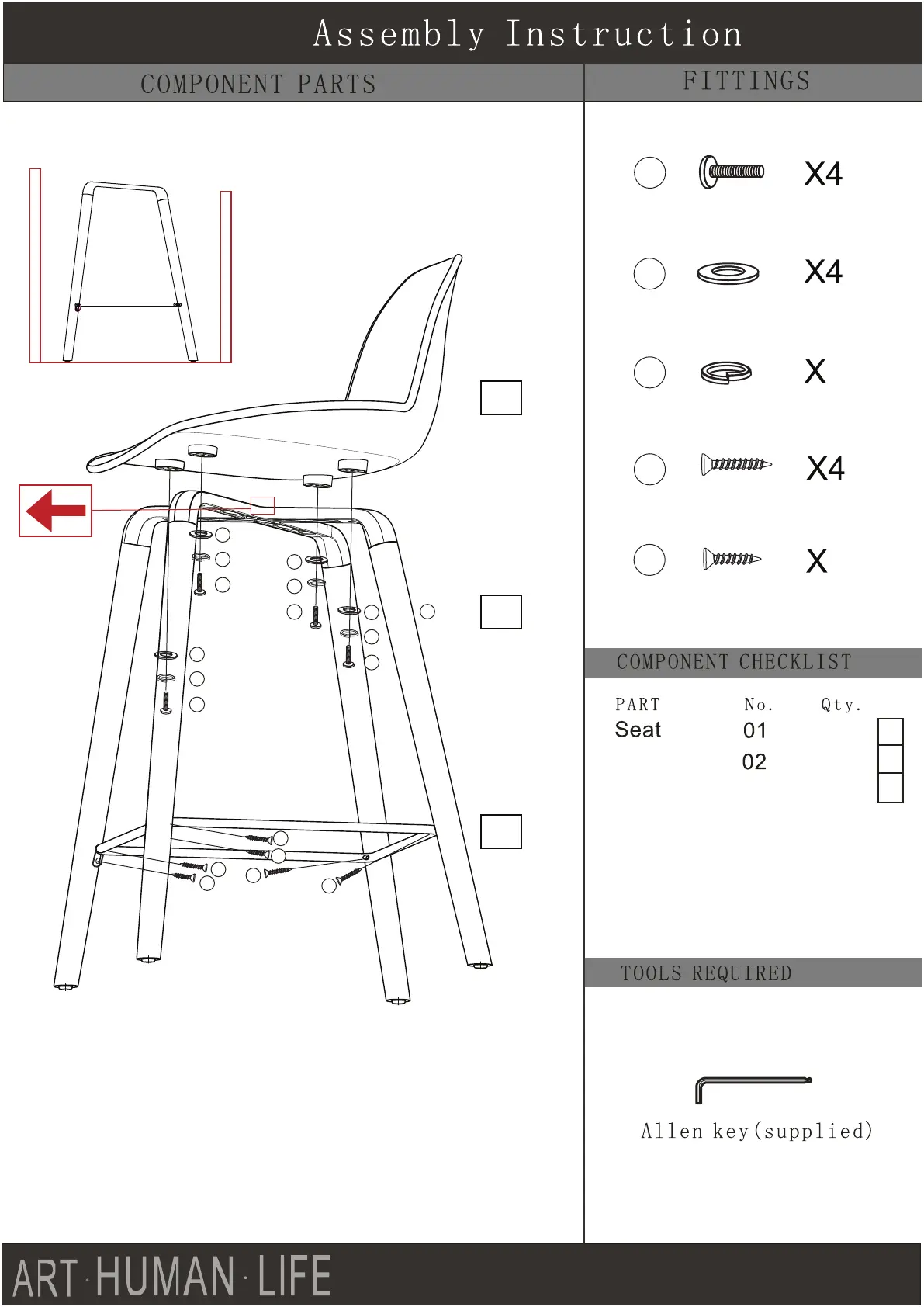 Assembly Instruction

COMPONENT PARTS

FITTINGS

X4

X4

X

X4

X

COMPONENT CHECKLIST

| PART | No. | Qty. |
|---|---|---|
| Seat | 01 | |
| | 02 | |

TOOLS REQUIRED

Allen key(supplied)

ART·HUMAN·LIFE