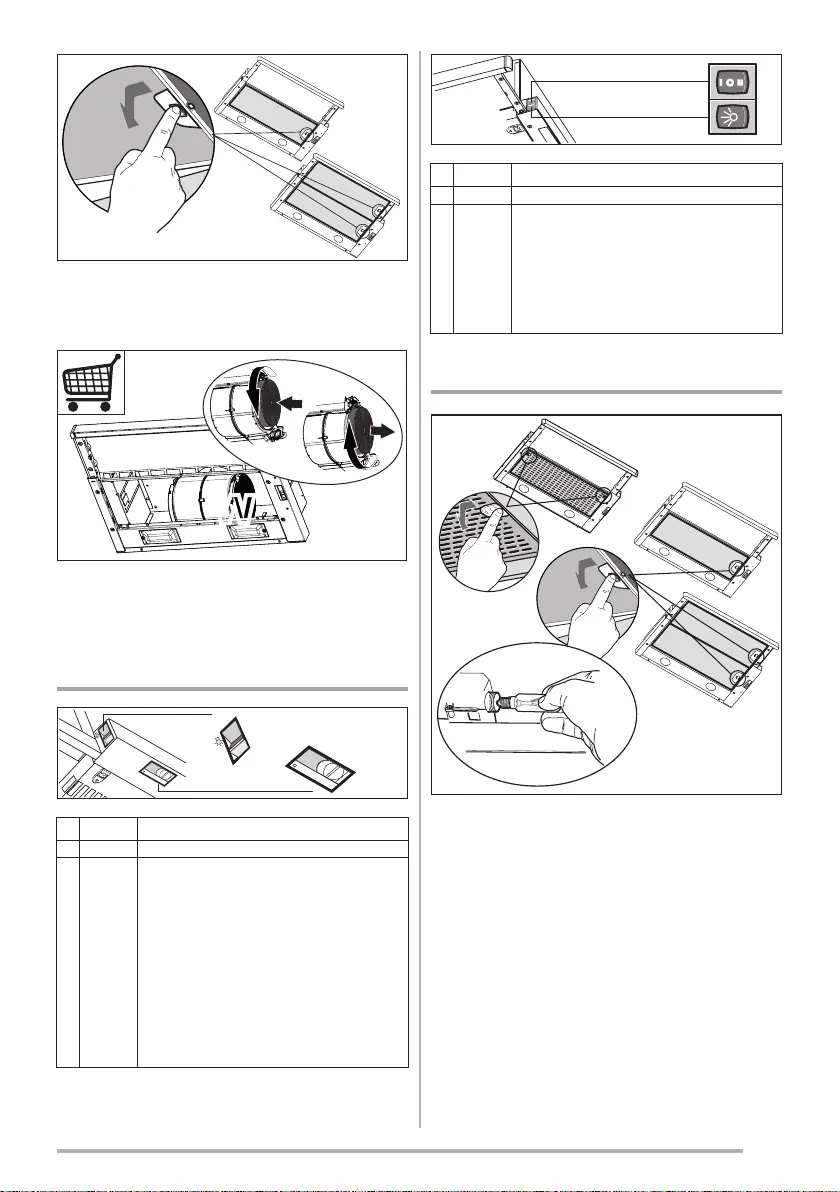 I O II