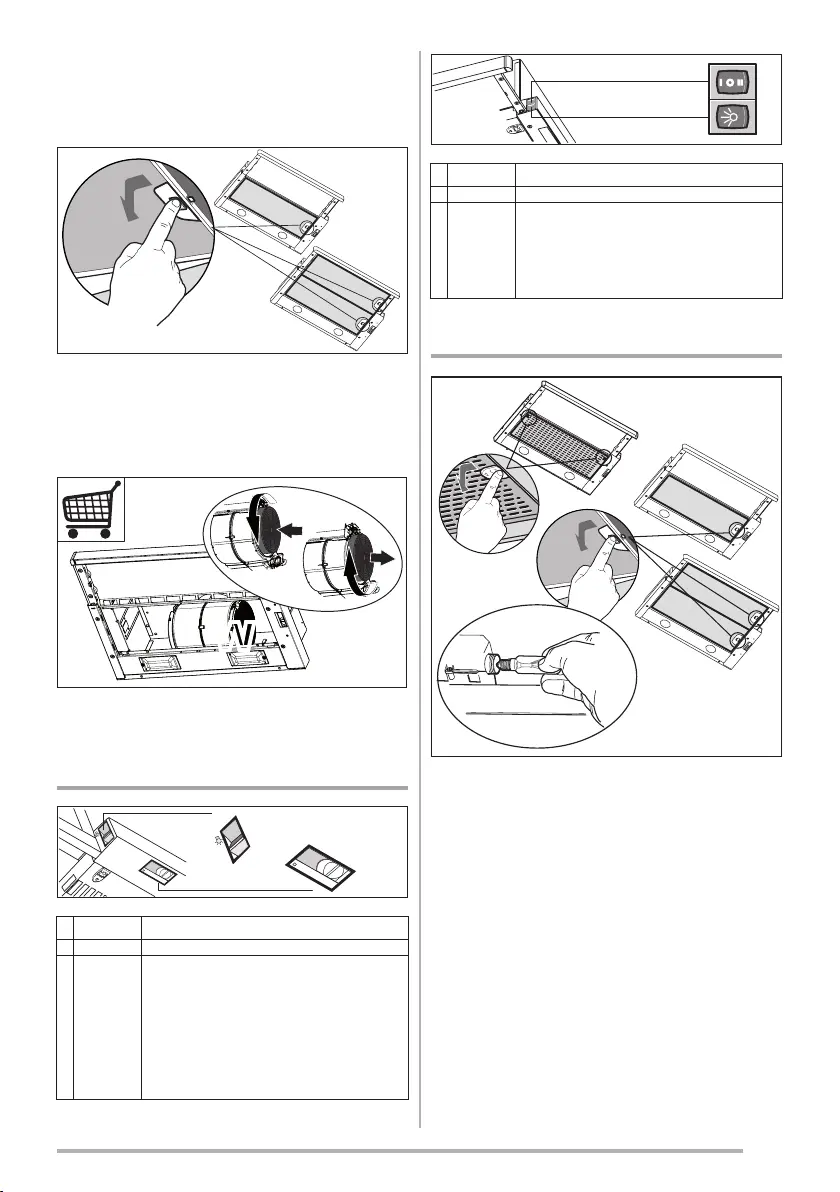 I O II