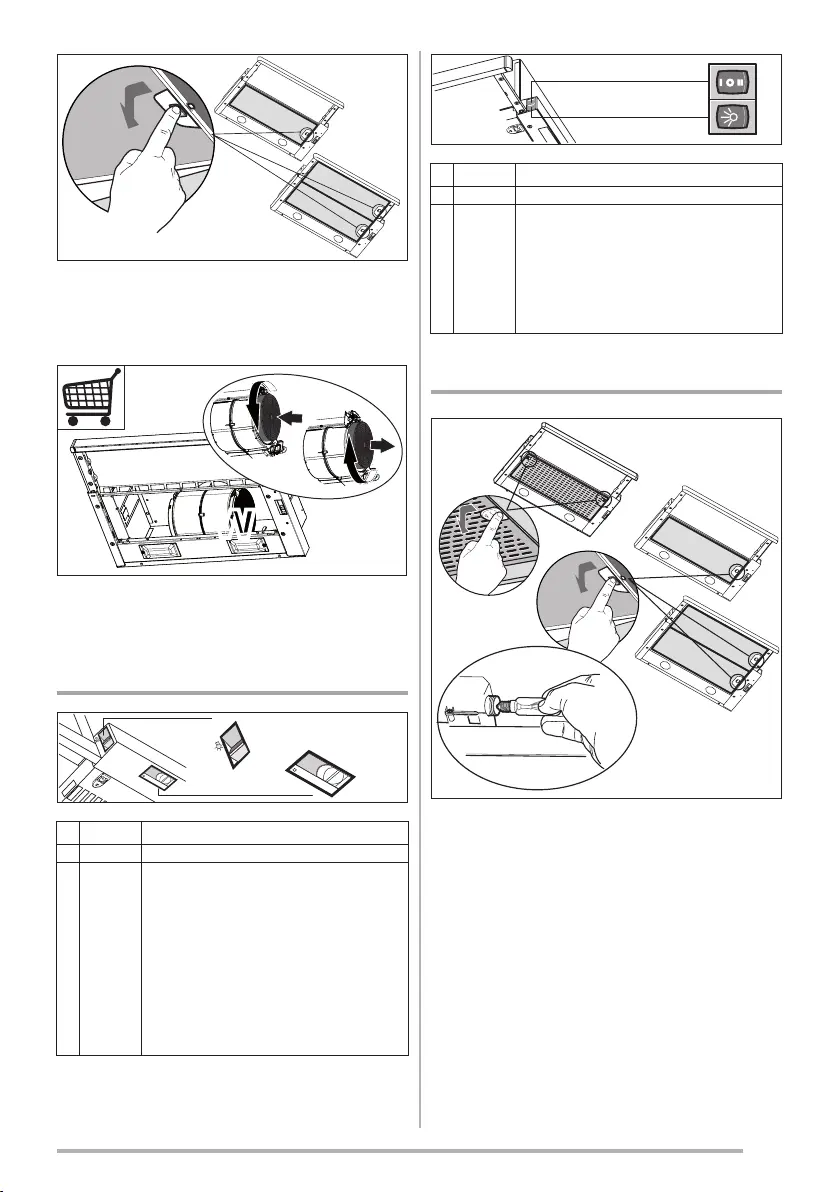 I O II