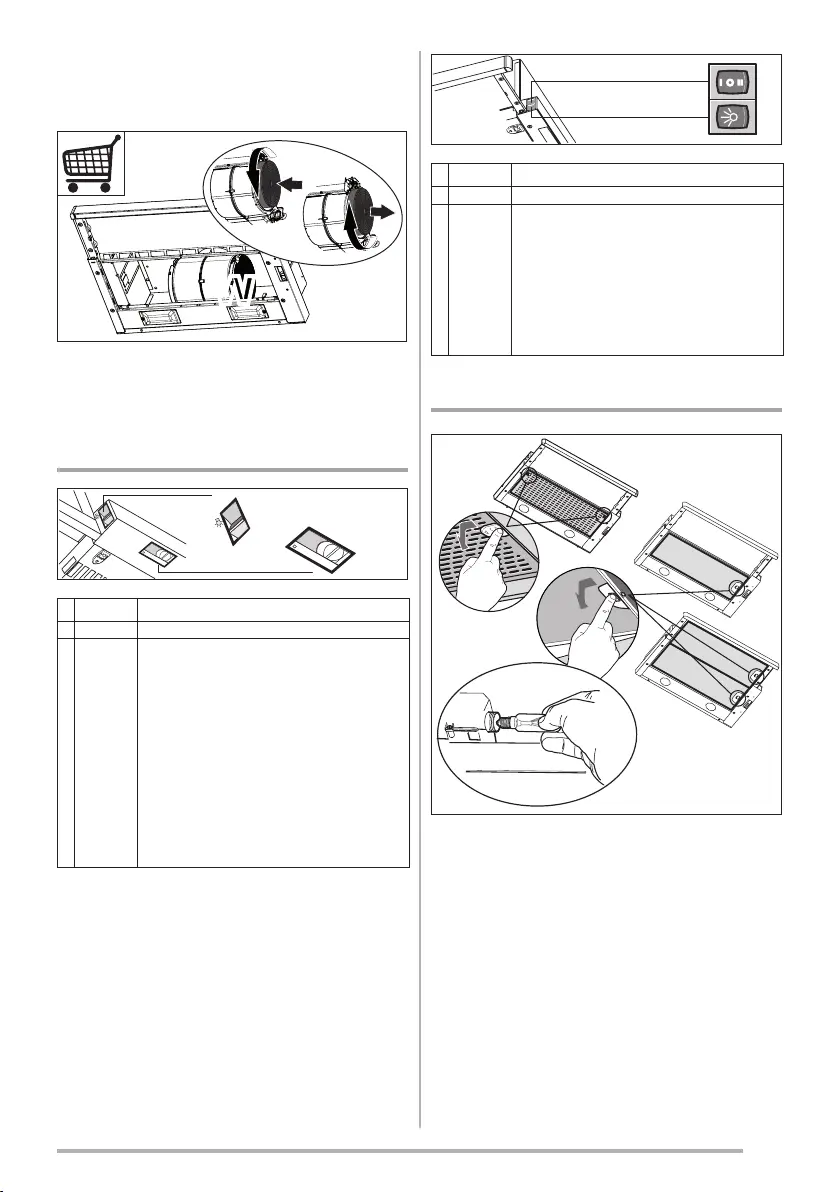 I O II