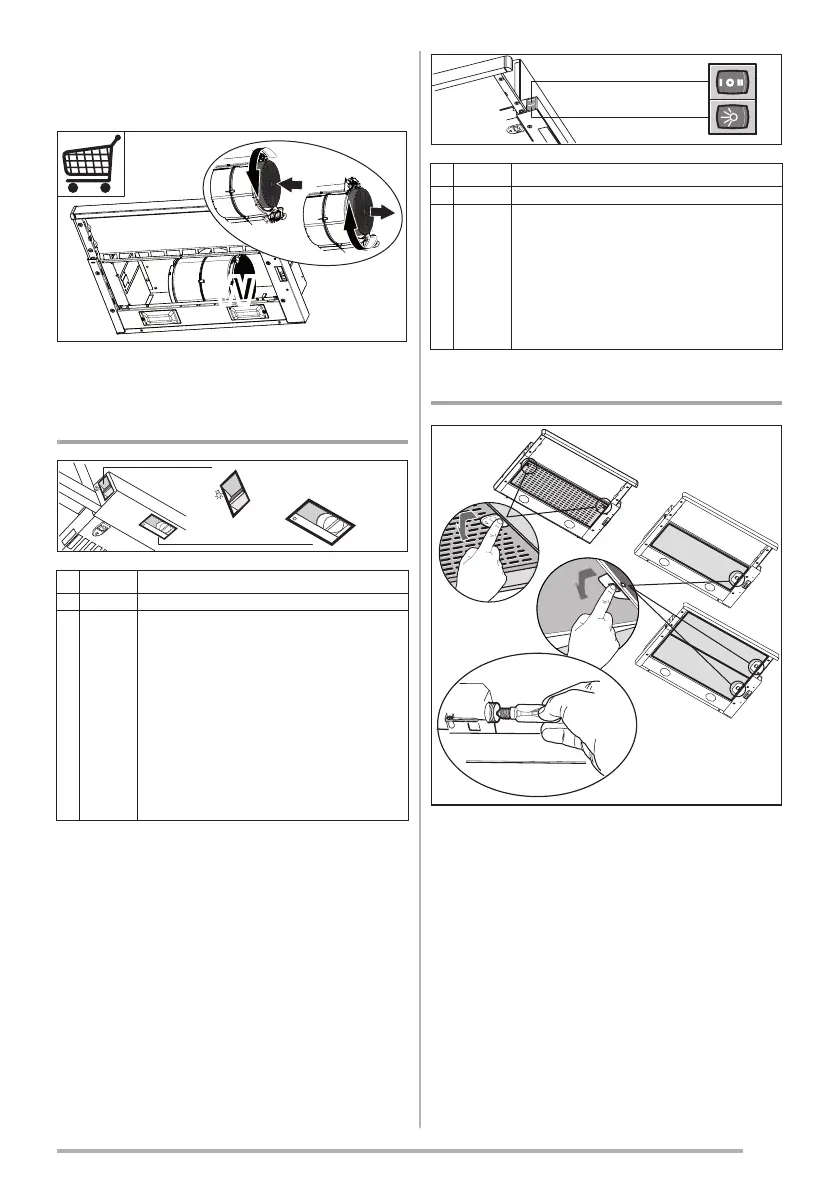 I O II