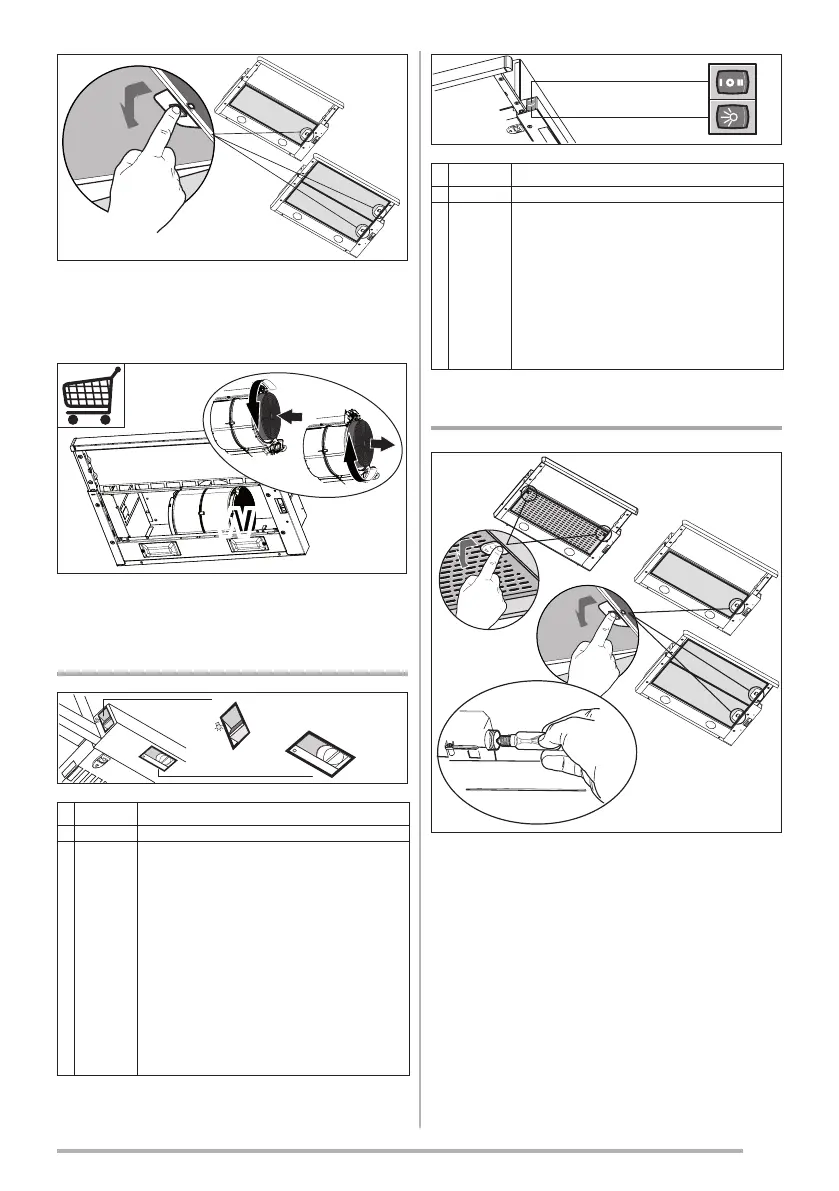 I O II