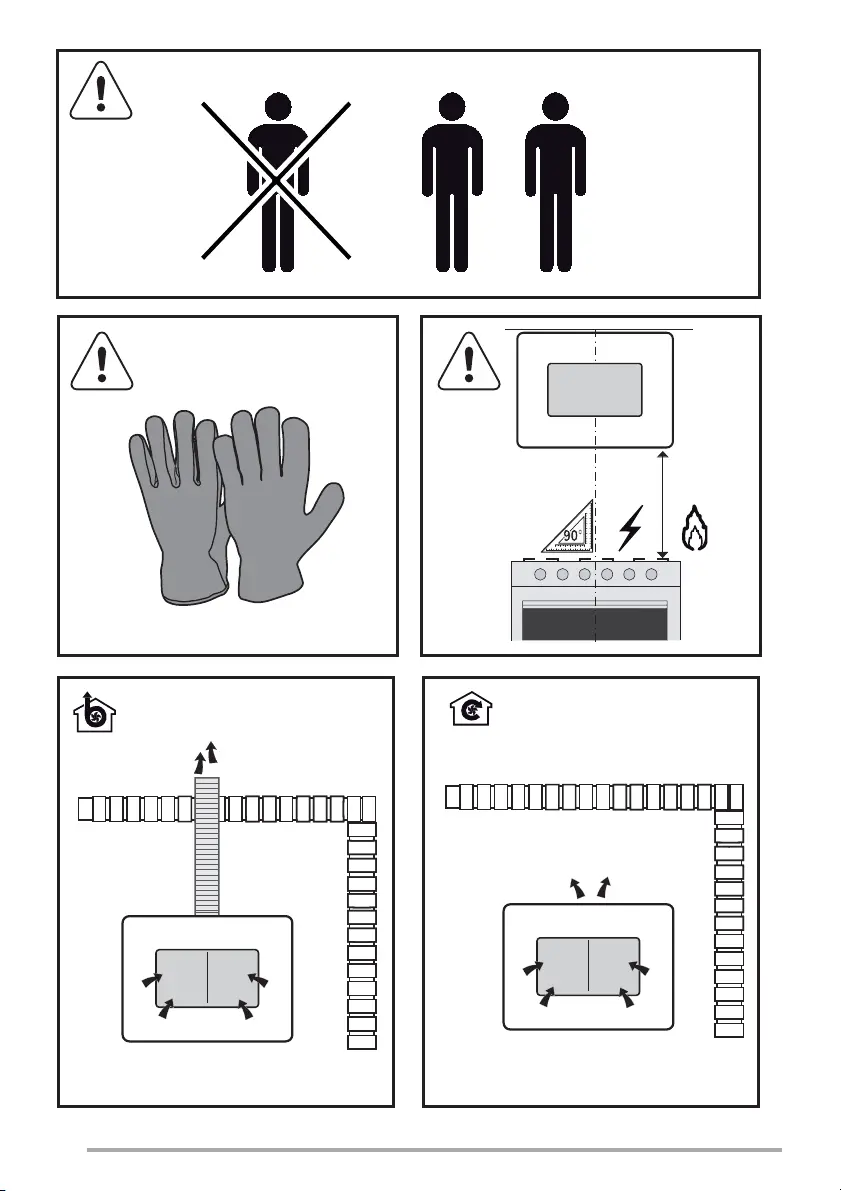 90°