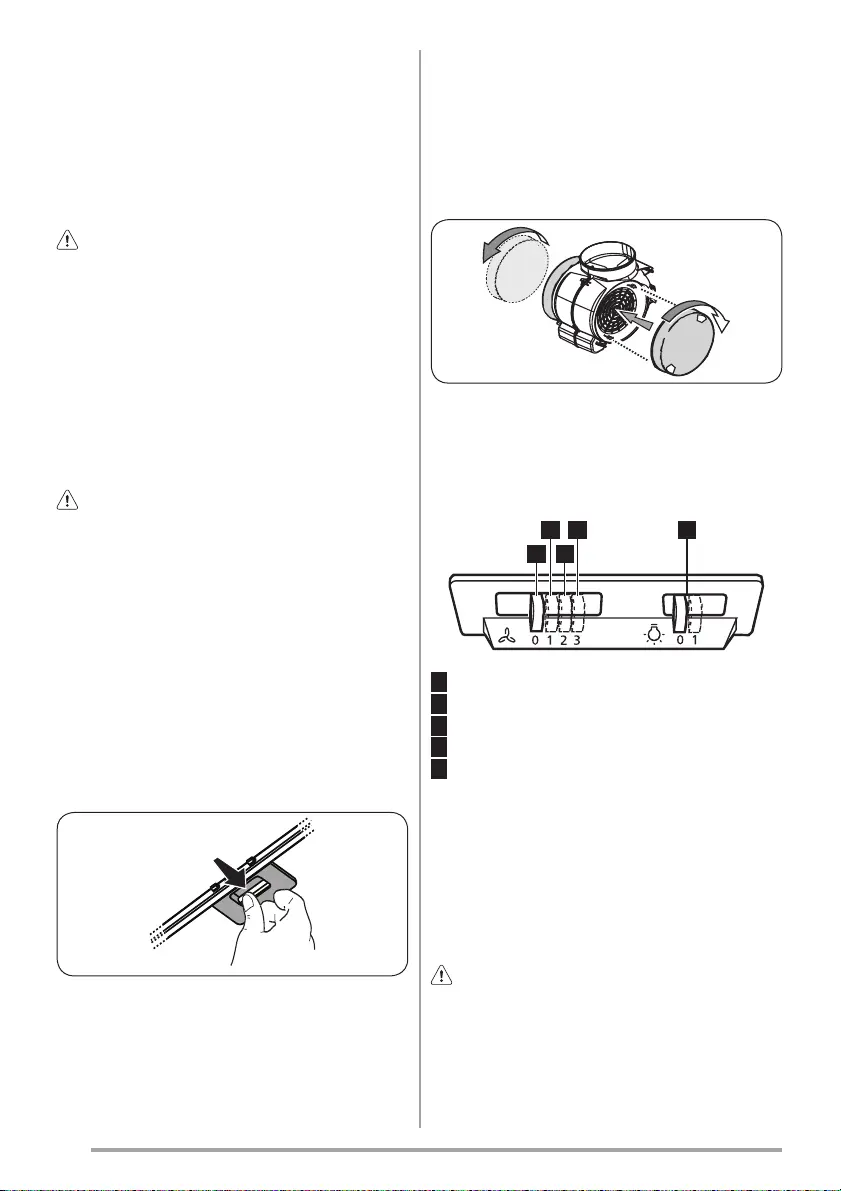 0 1 2 3

0 1