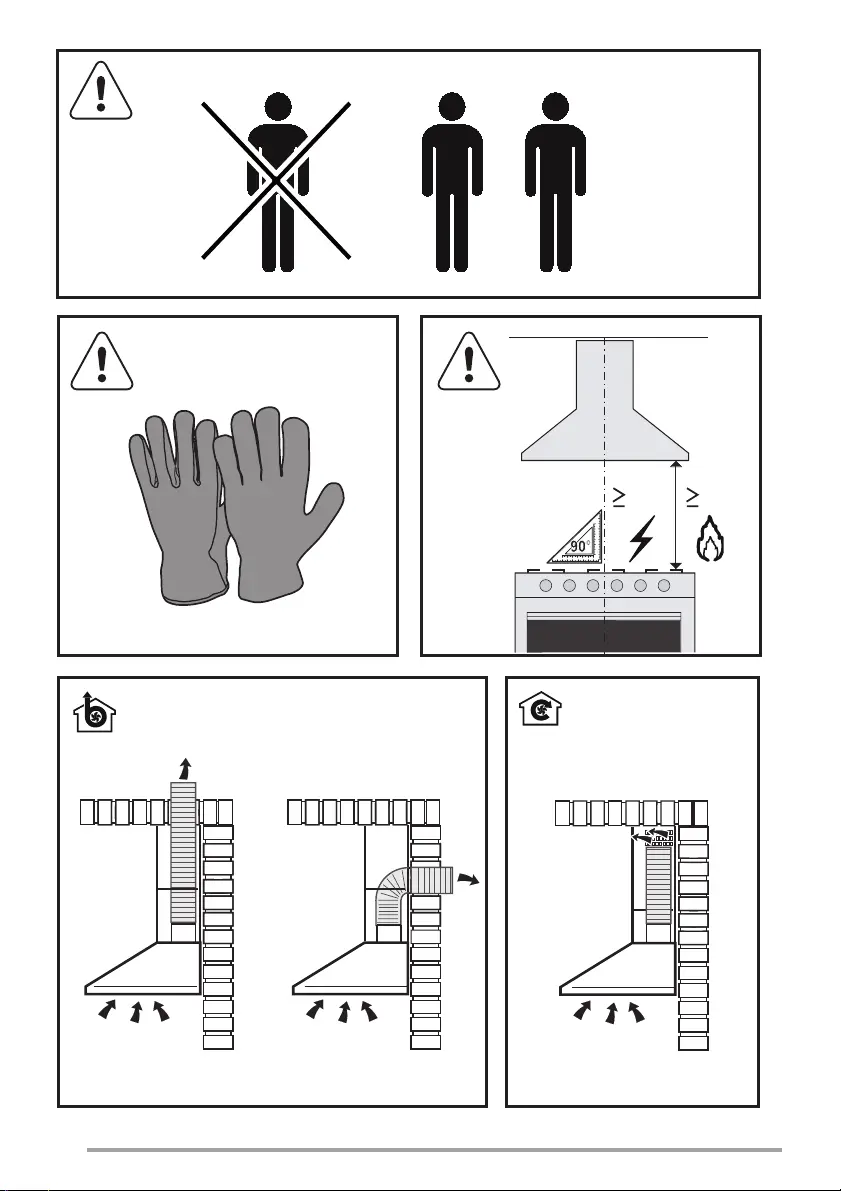 $\geq$ $\geq$

90°