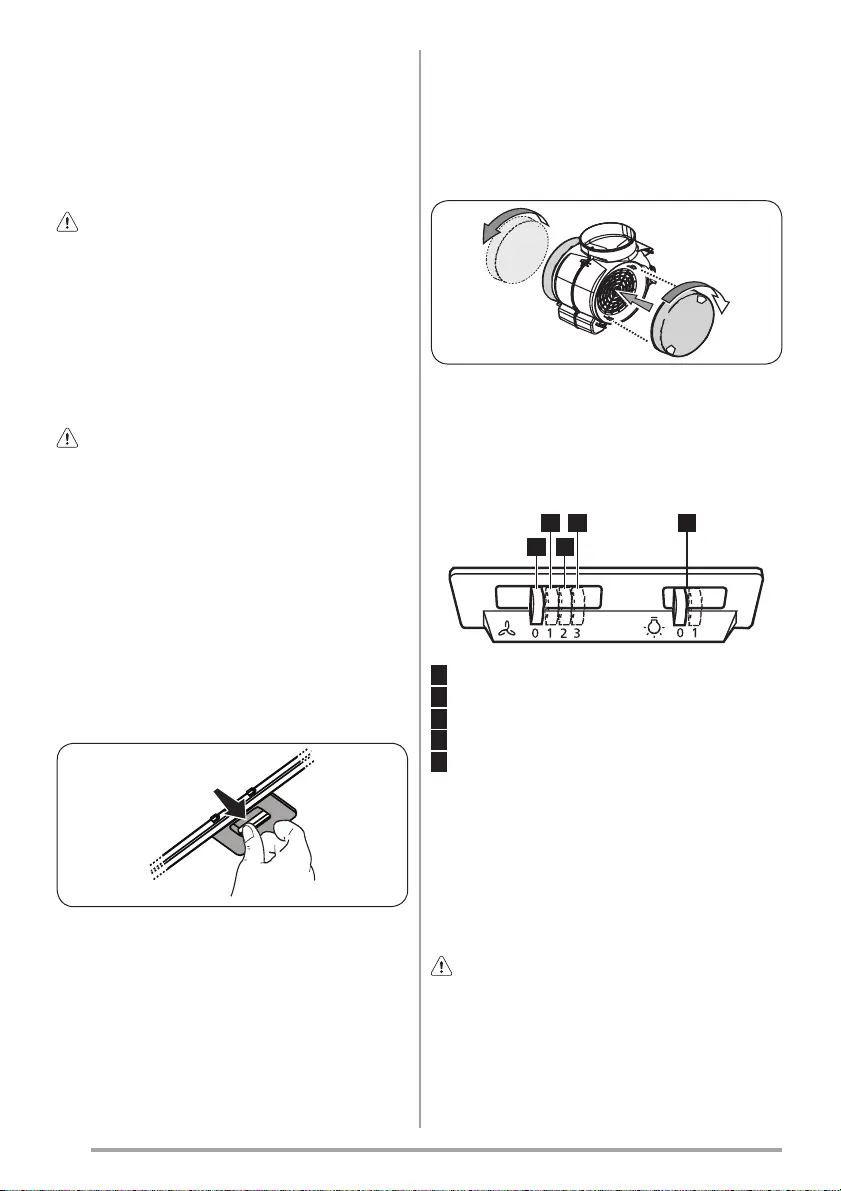 0 1 2 3

0 1