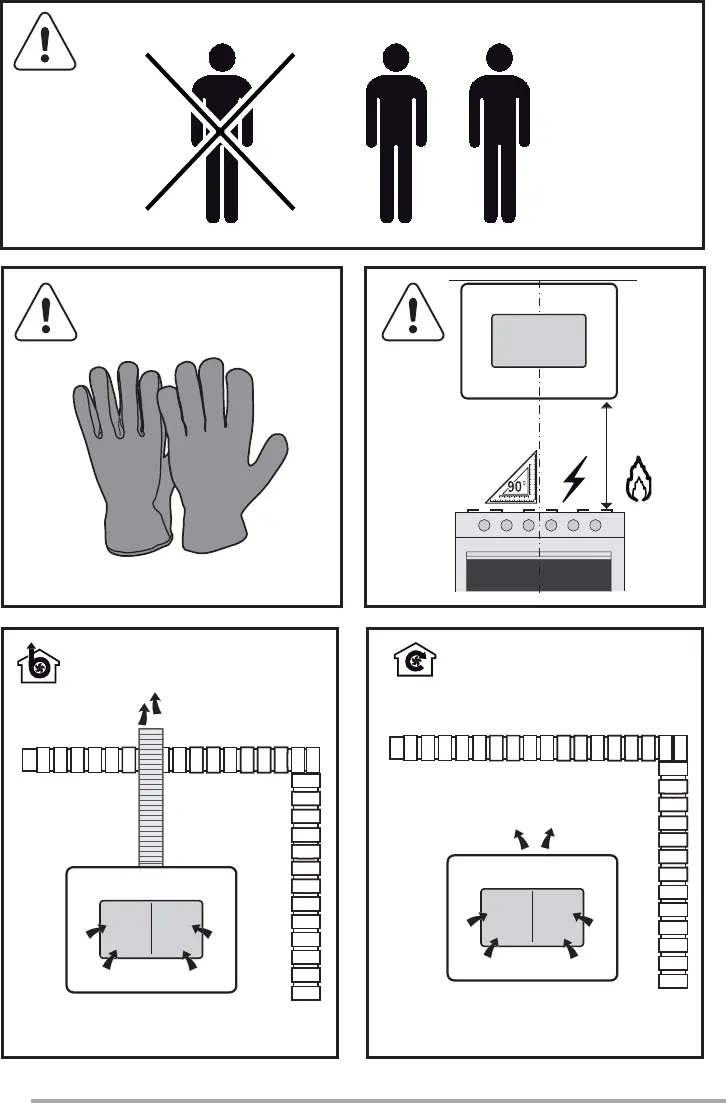 90°