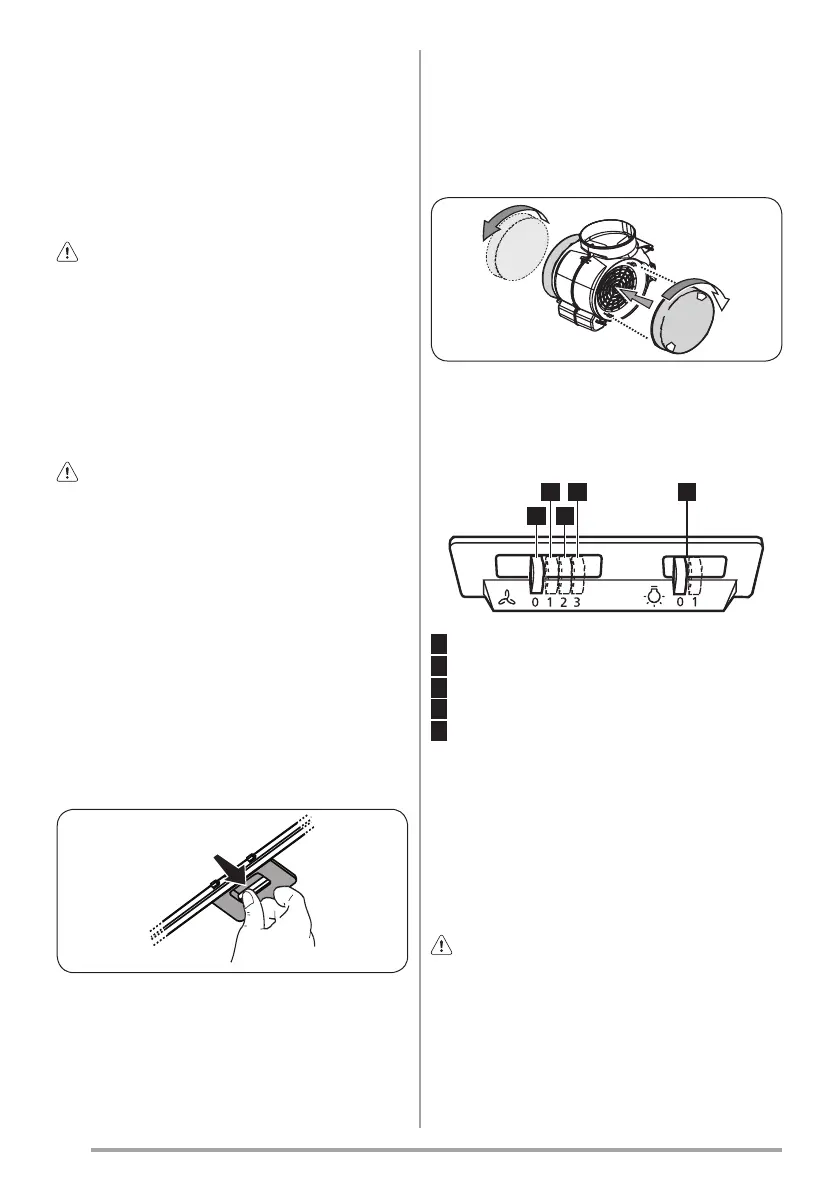 0 1 2 3

0 1