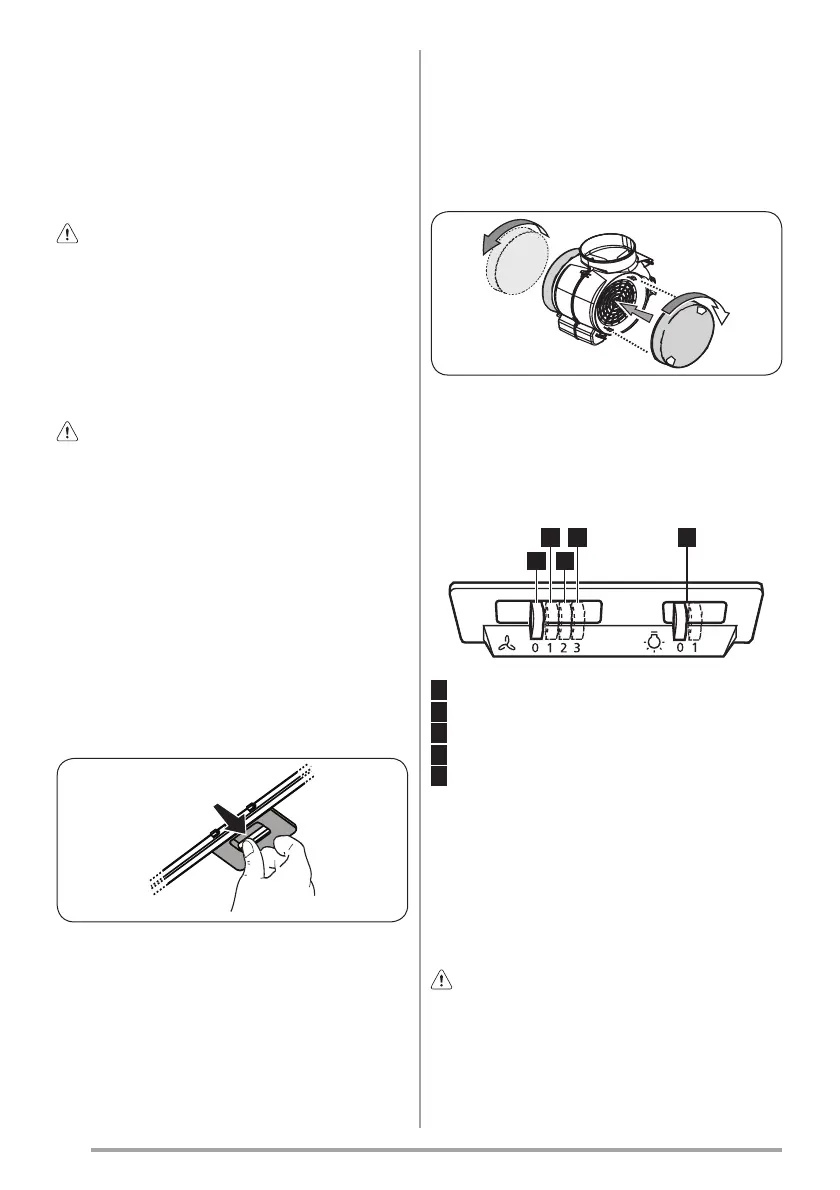 0 1 2 3

0 1