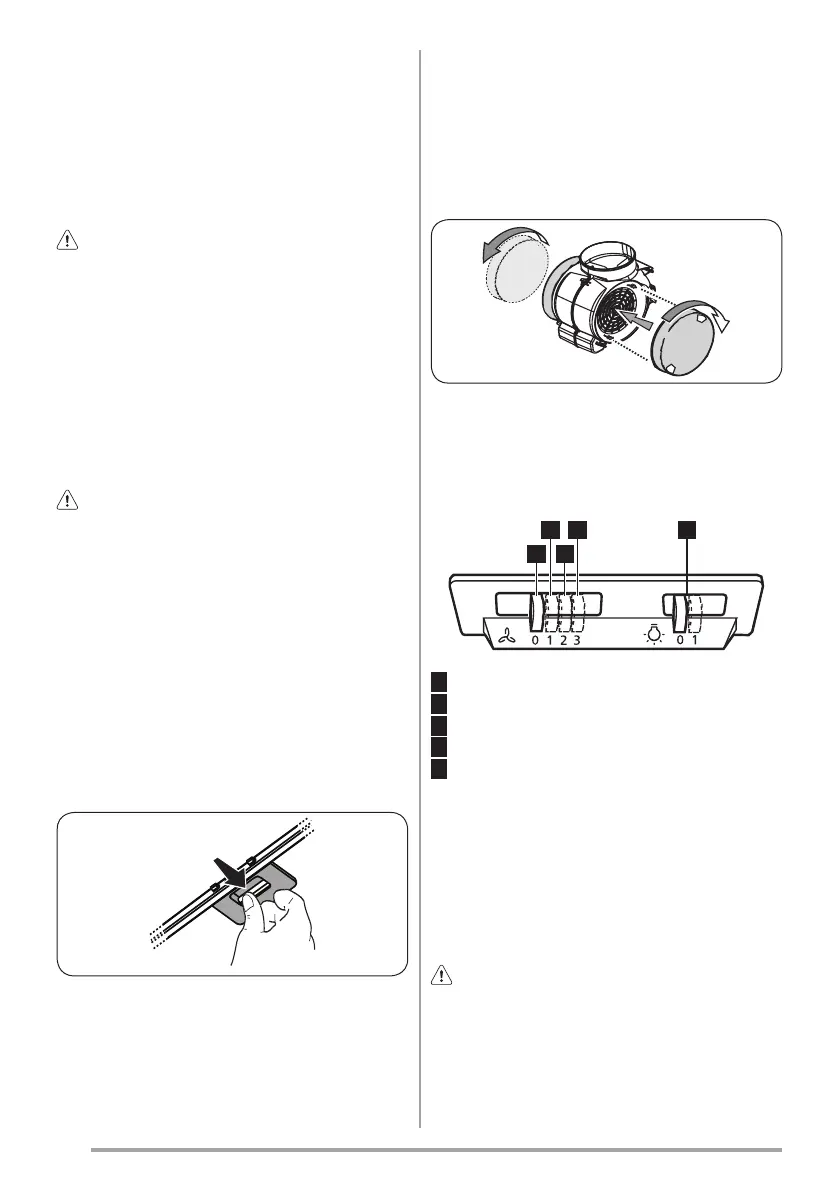 0 1 2 3

0 1