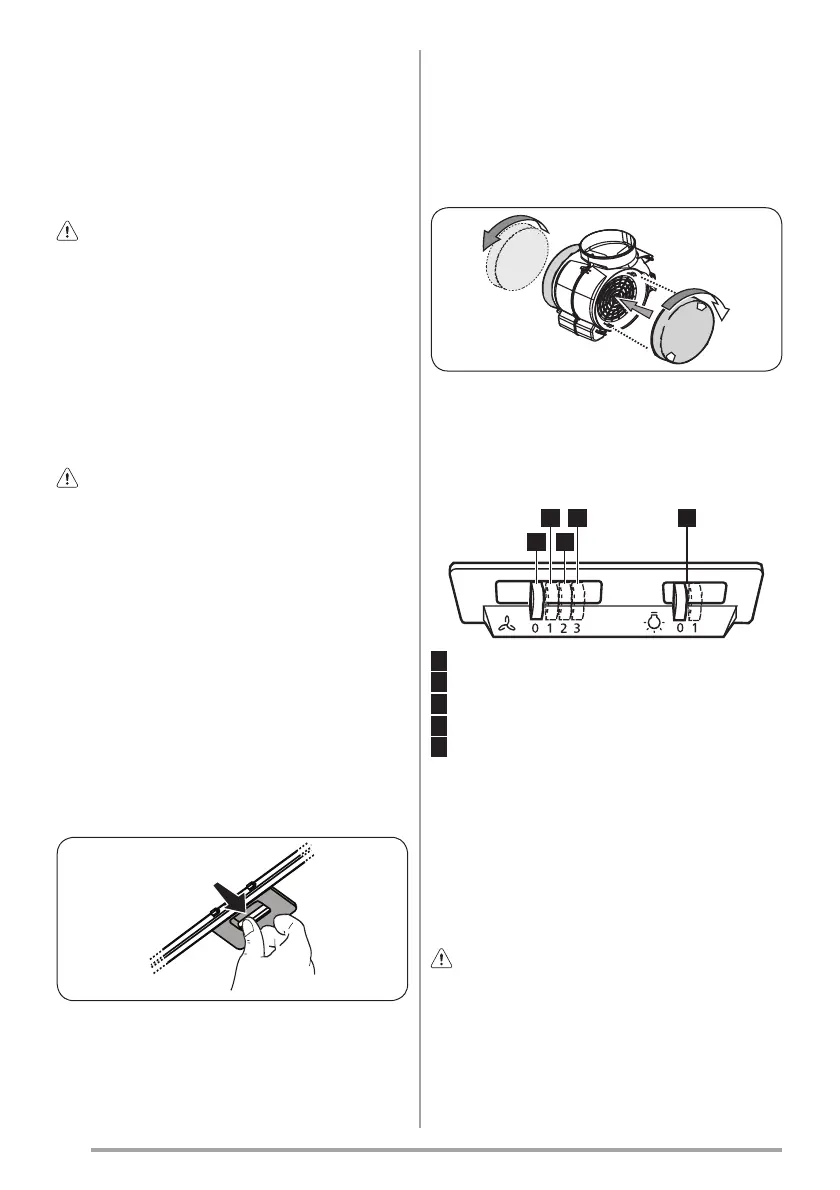 0 1 2 3

0 1