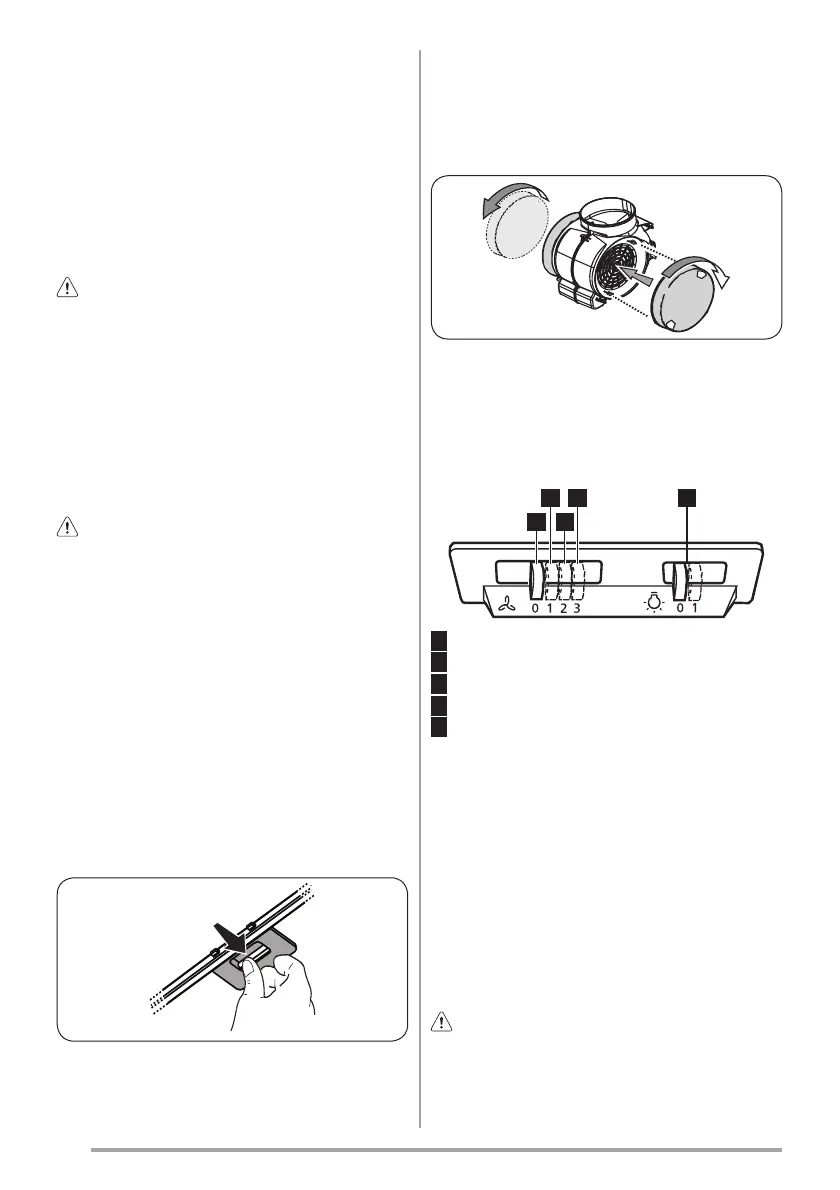 0 1 2 3

0 1