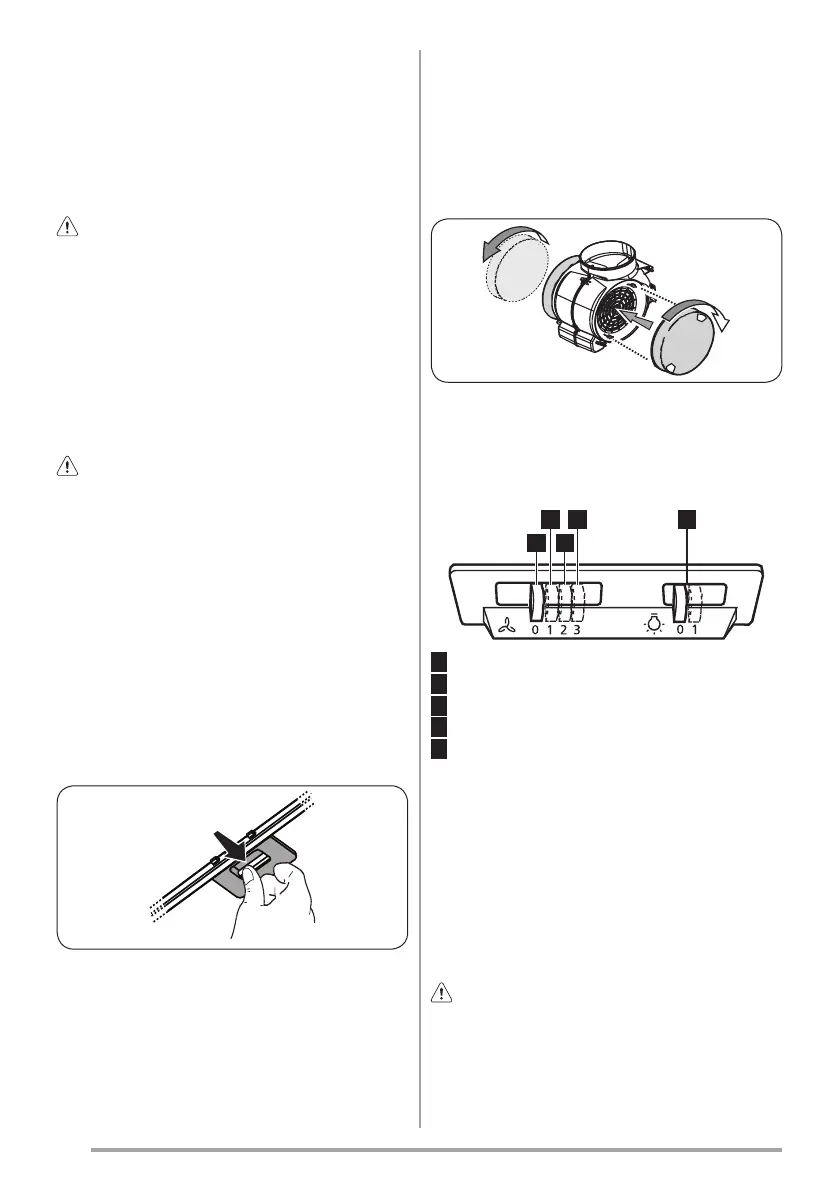 0 1 2 3

0 1