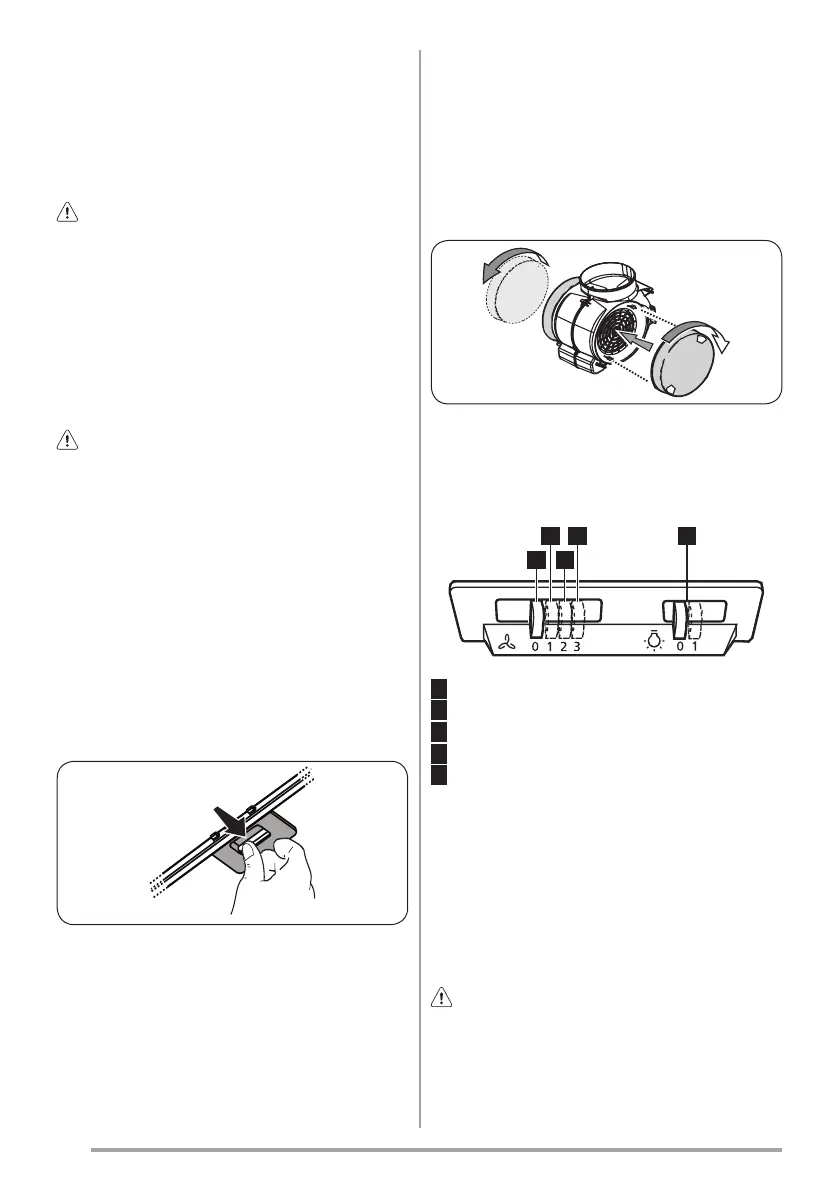 0 1 2 3

0 1