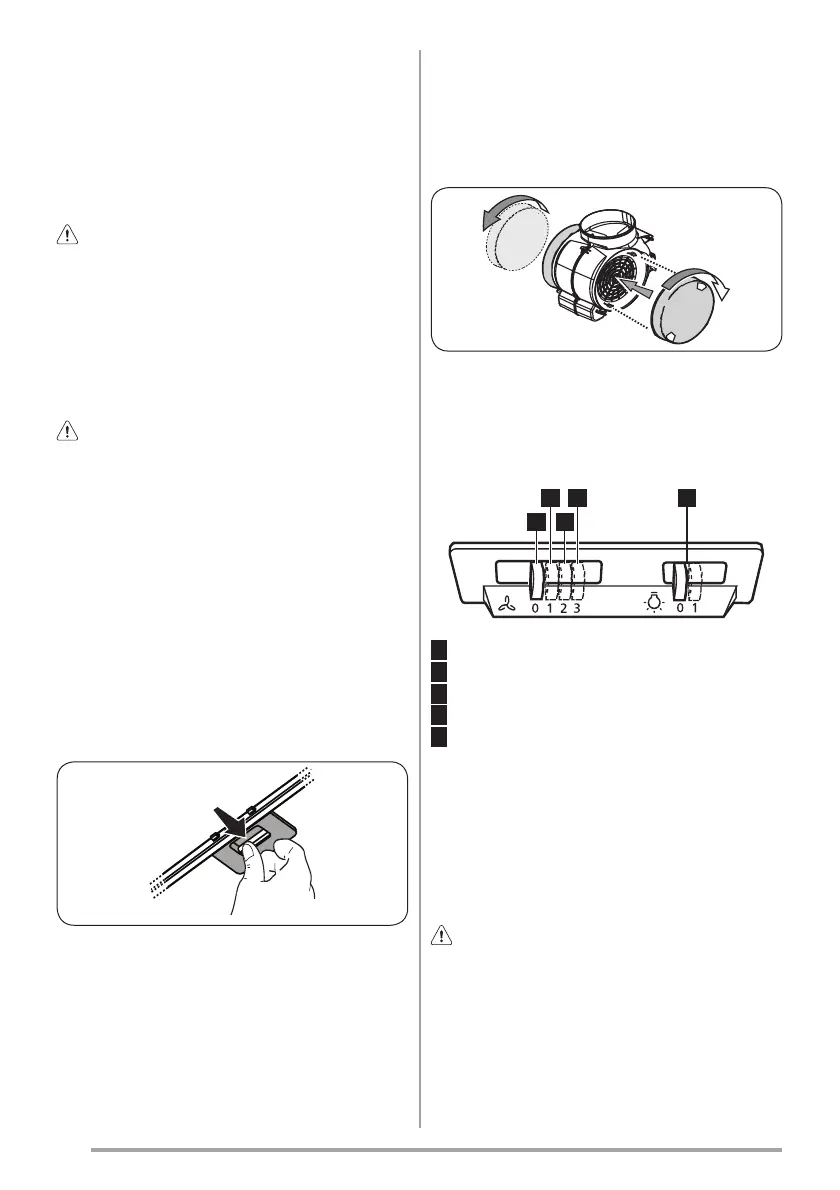 0 1 2 3

0 1