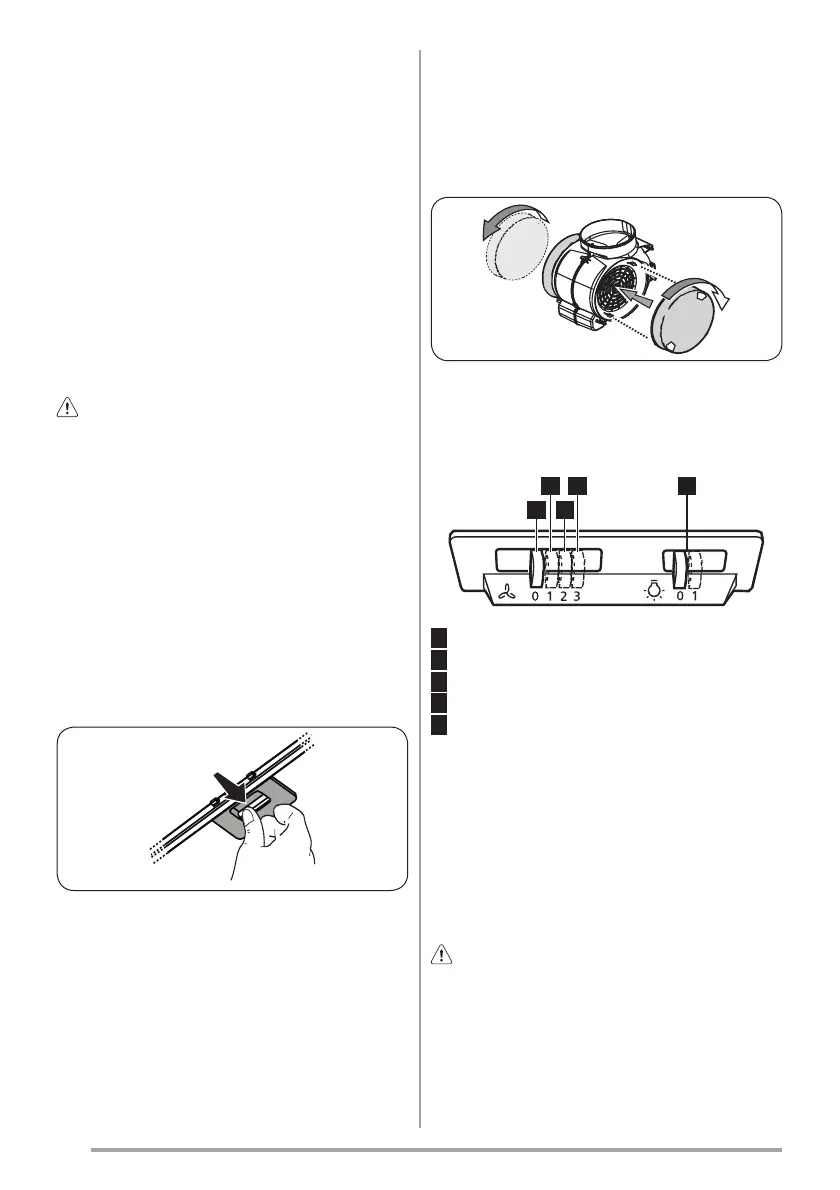 0 1 2 3

0 1