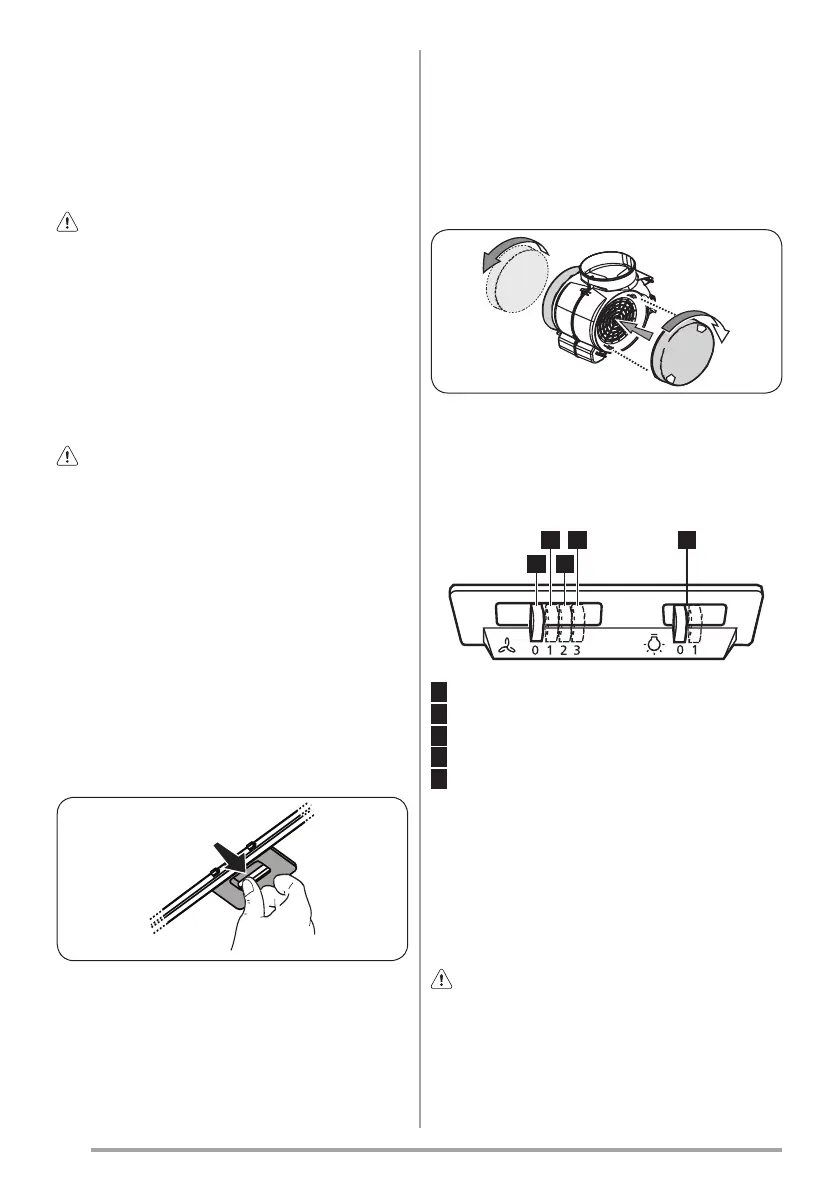 0 1 2 3

0 1