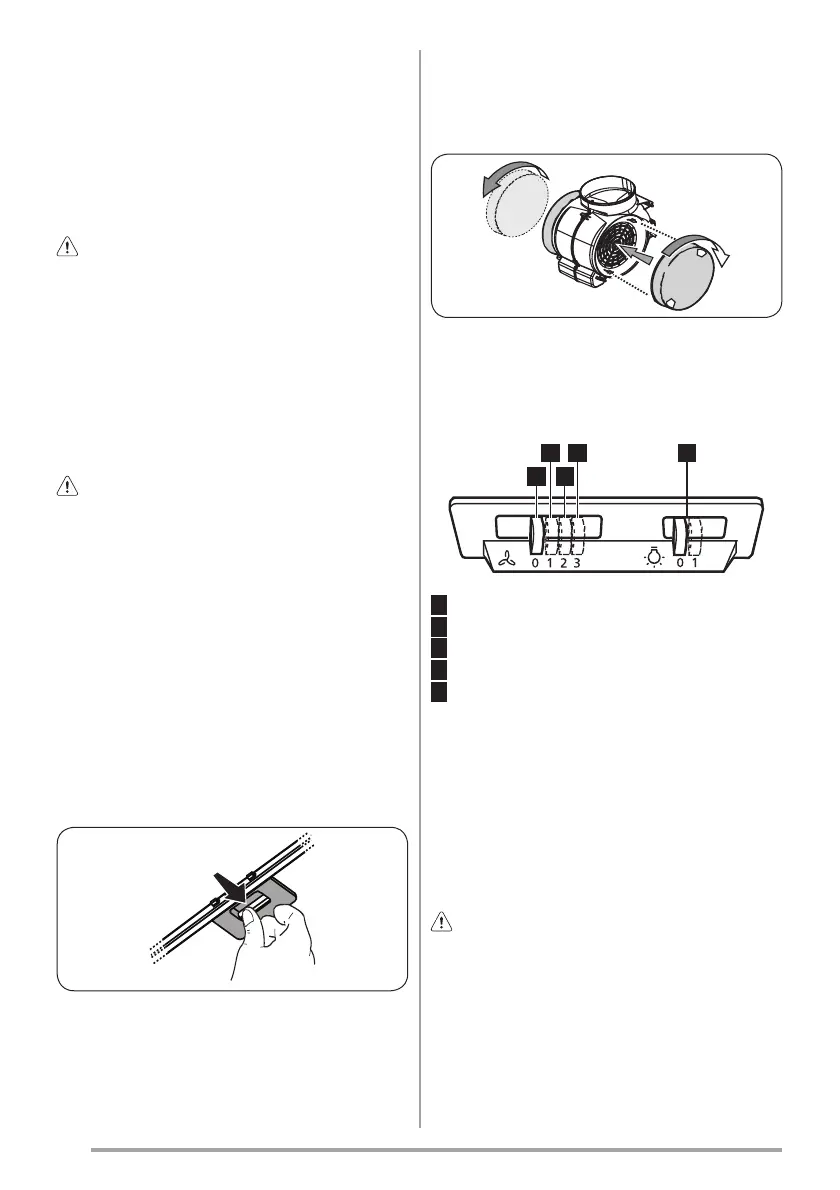 0 1 2 3

0 1