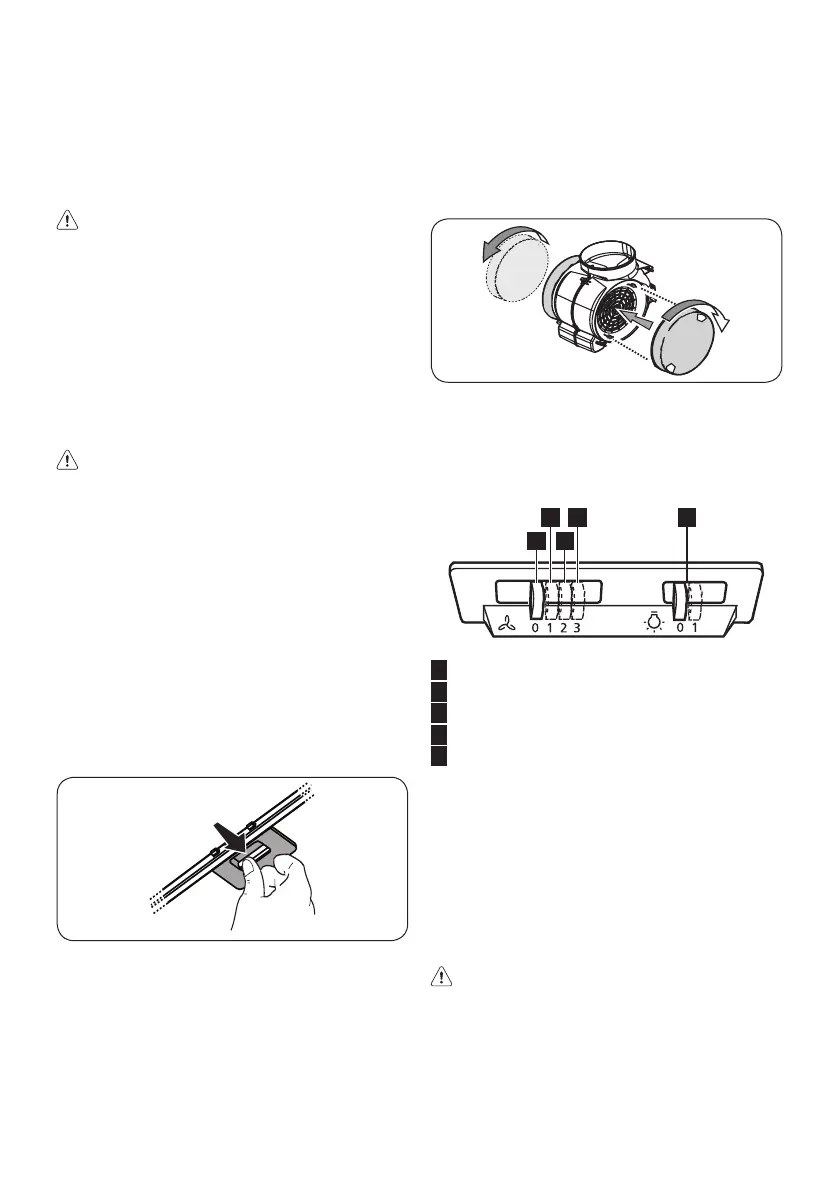 0 1 2 3

0 1