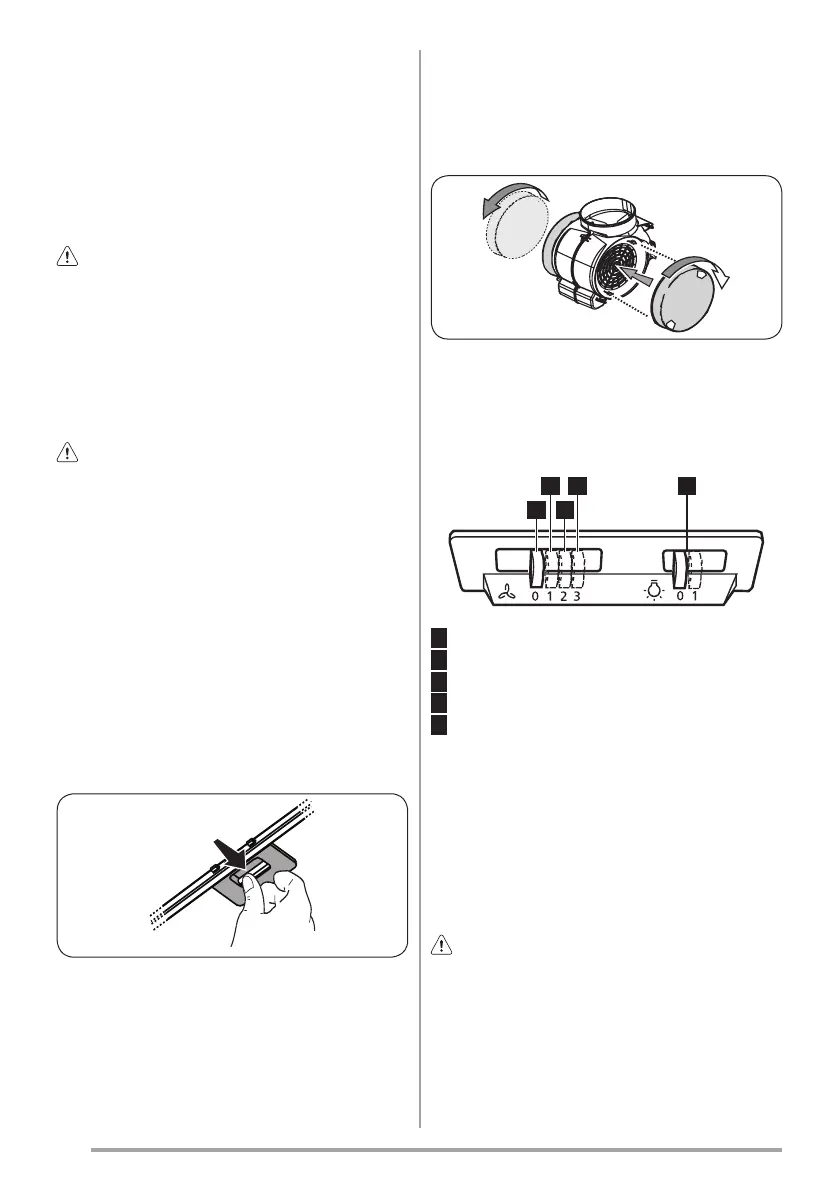 0 1 2 3

0 1