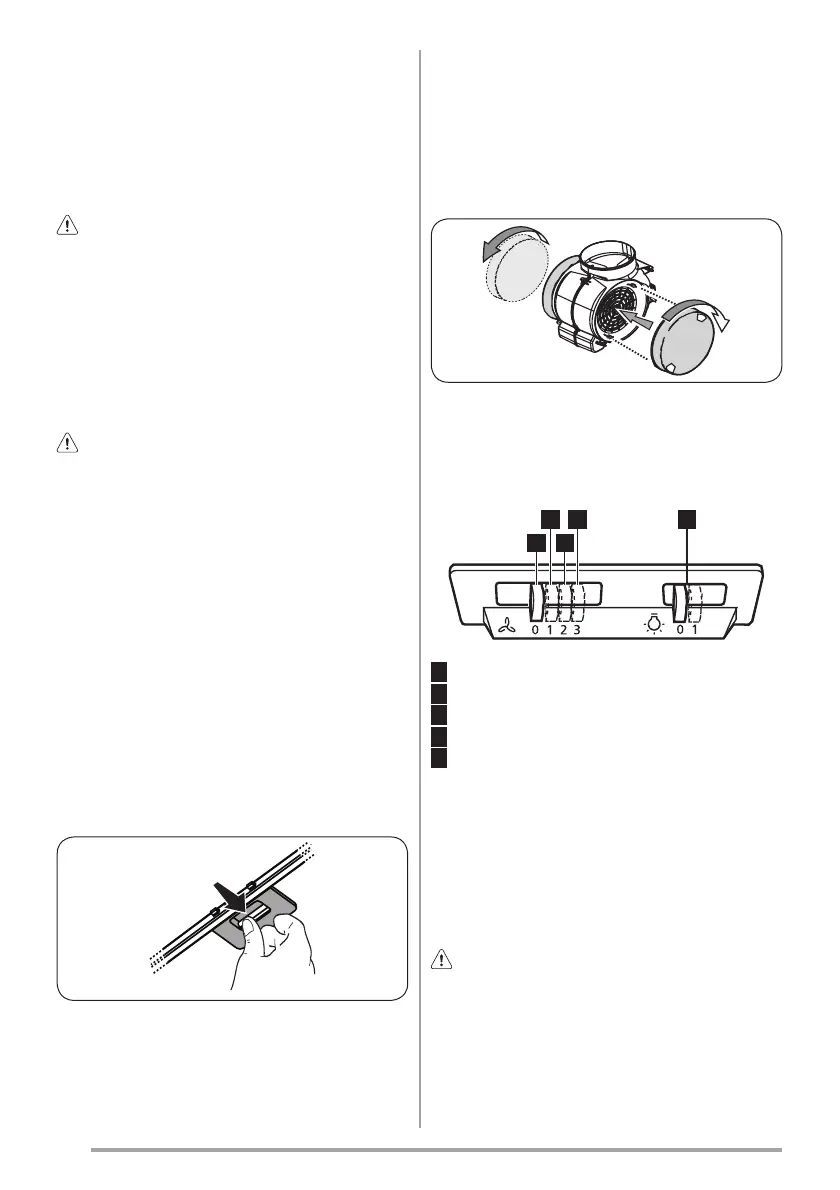 0 1 2 3

0 1