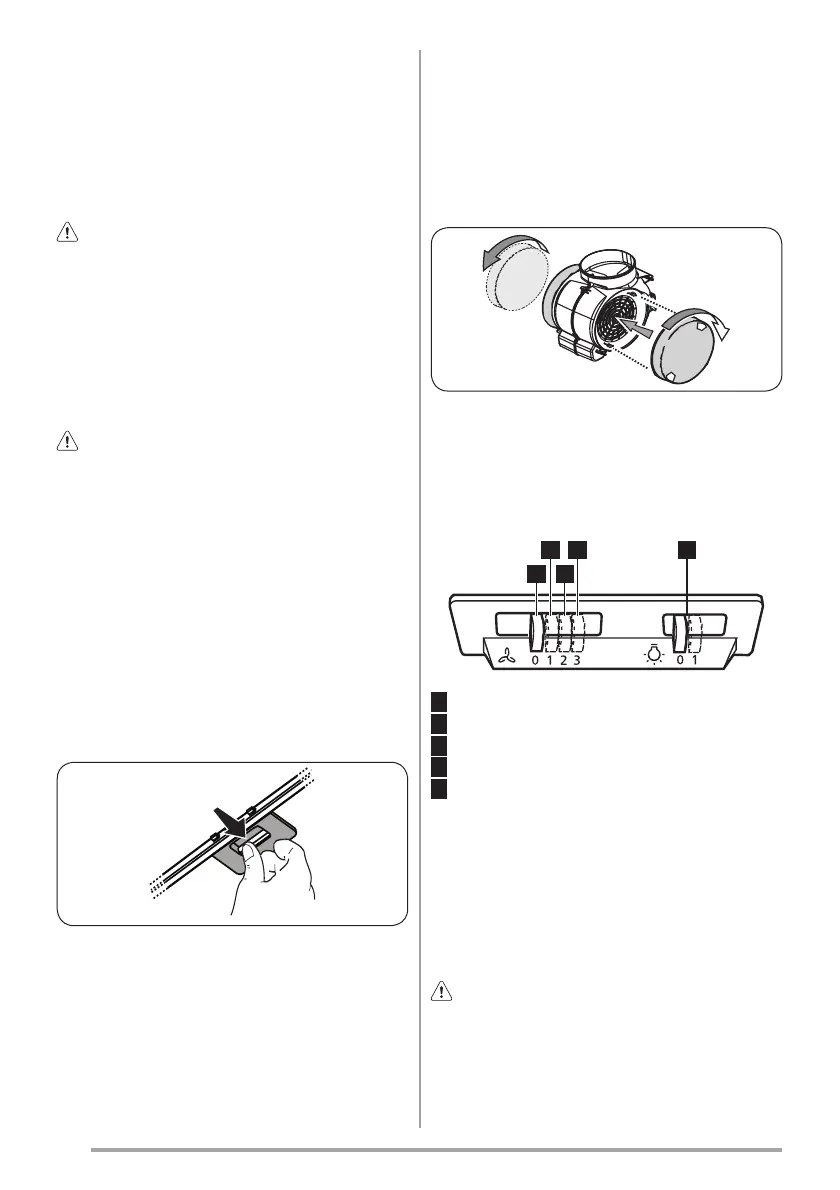 0 1 2 3

0 1