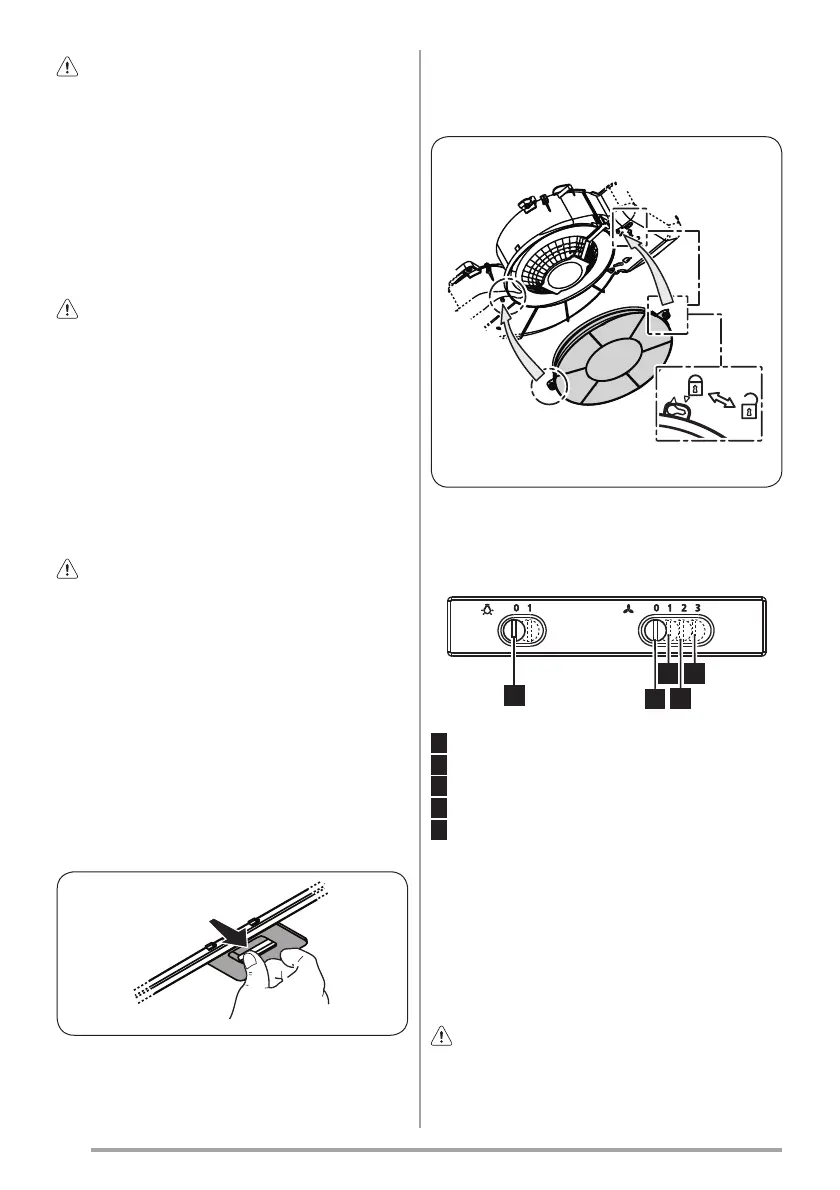 0 1

0 1 2 3