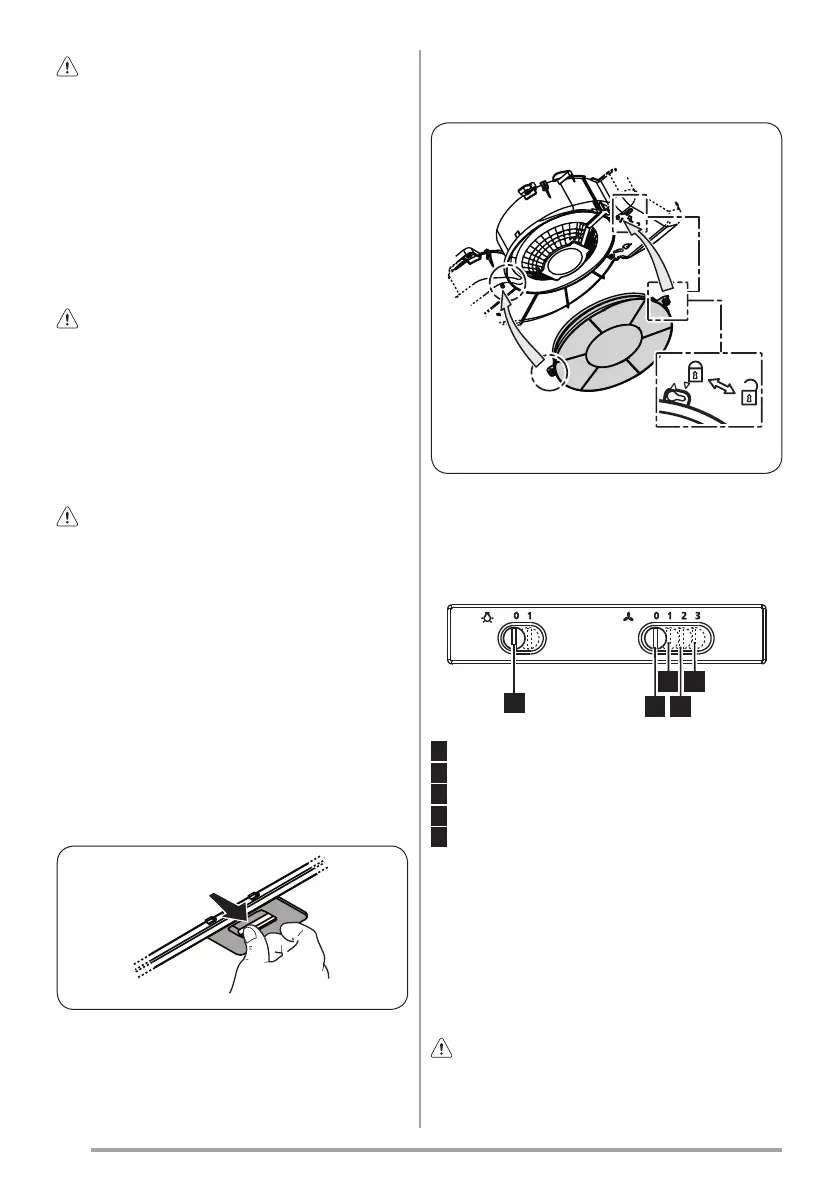 0 1

0 1 2 3