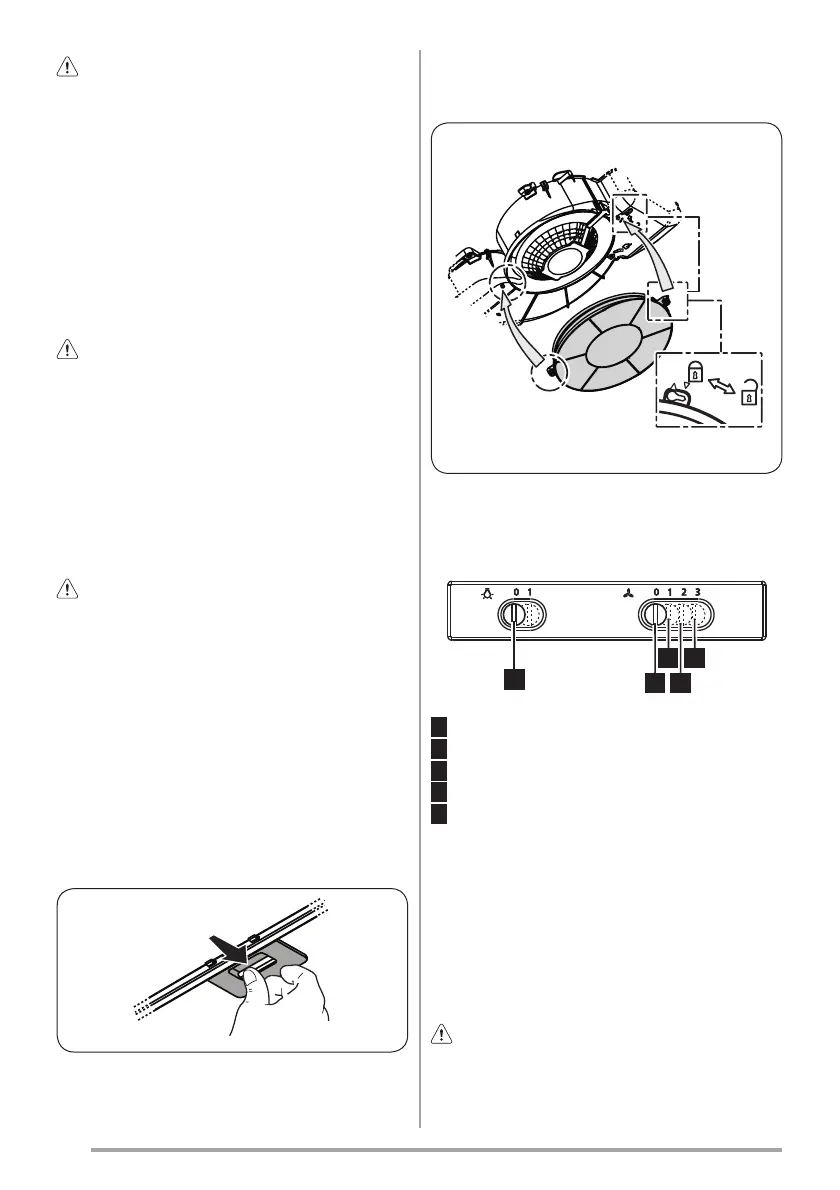 0 1

0 1 2 3