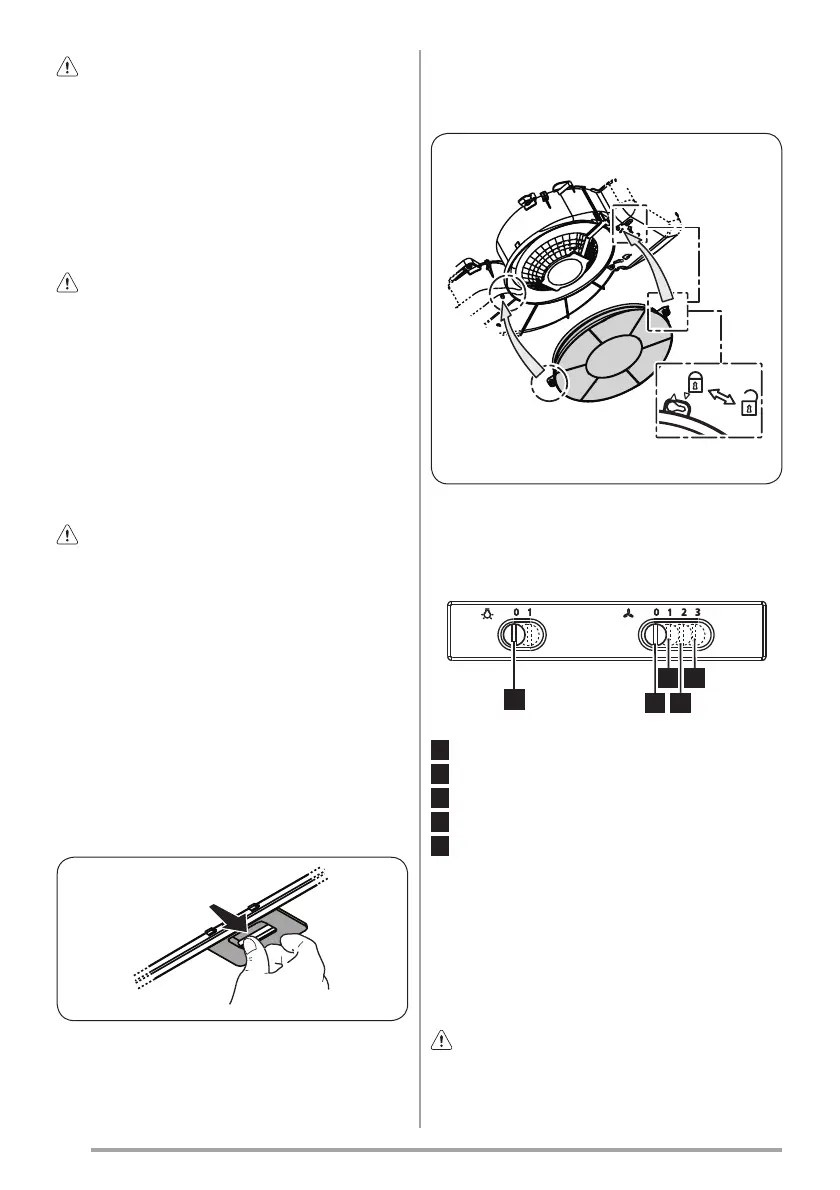 0 1

0 1 2 3