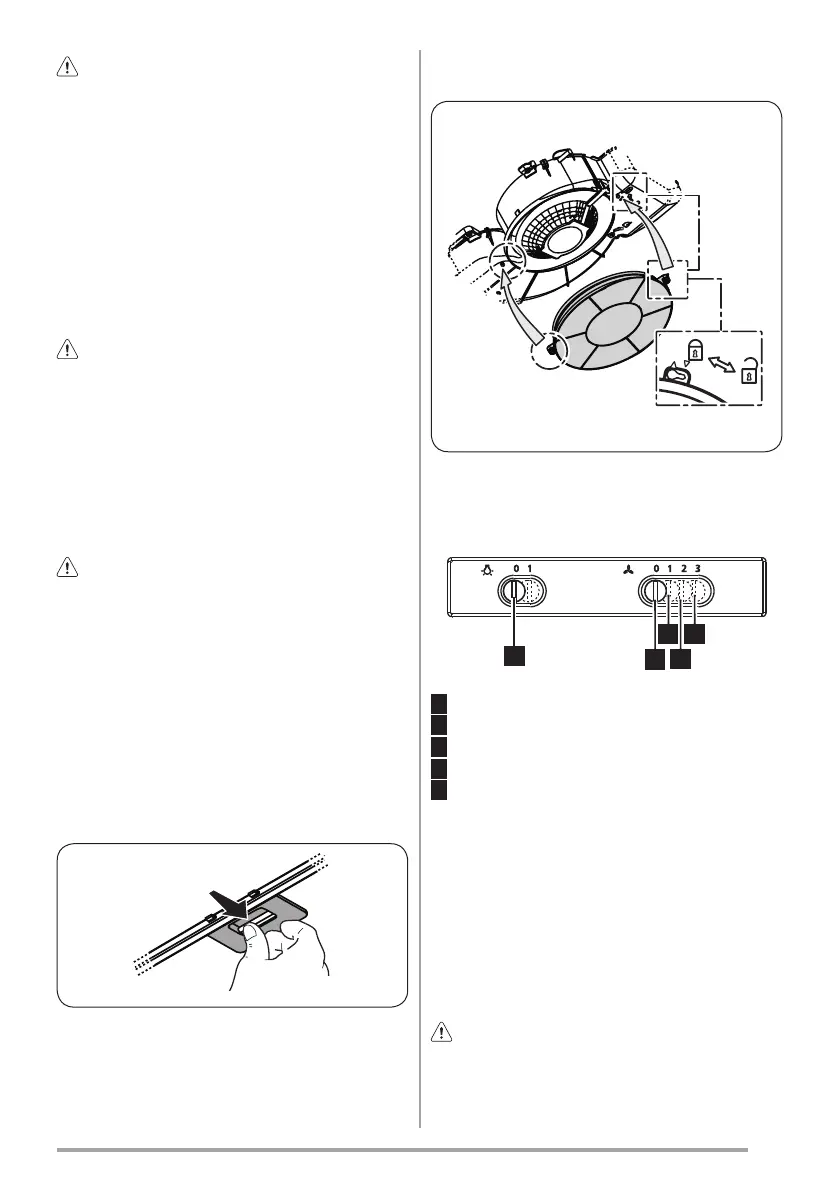 0 1

0 1 2 3