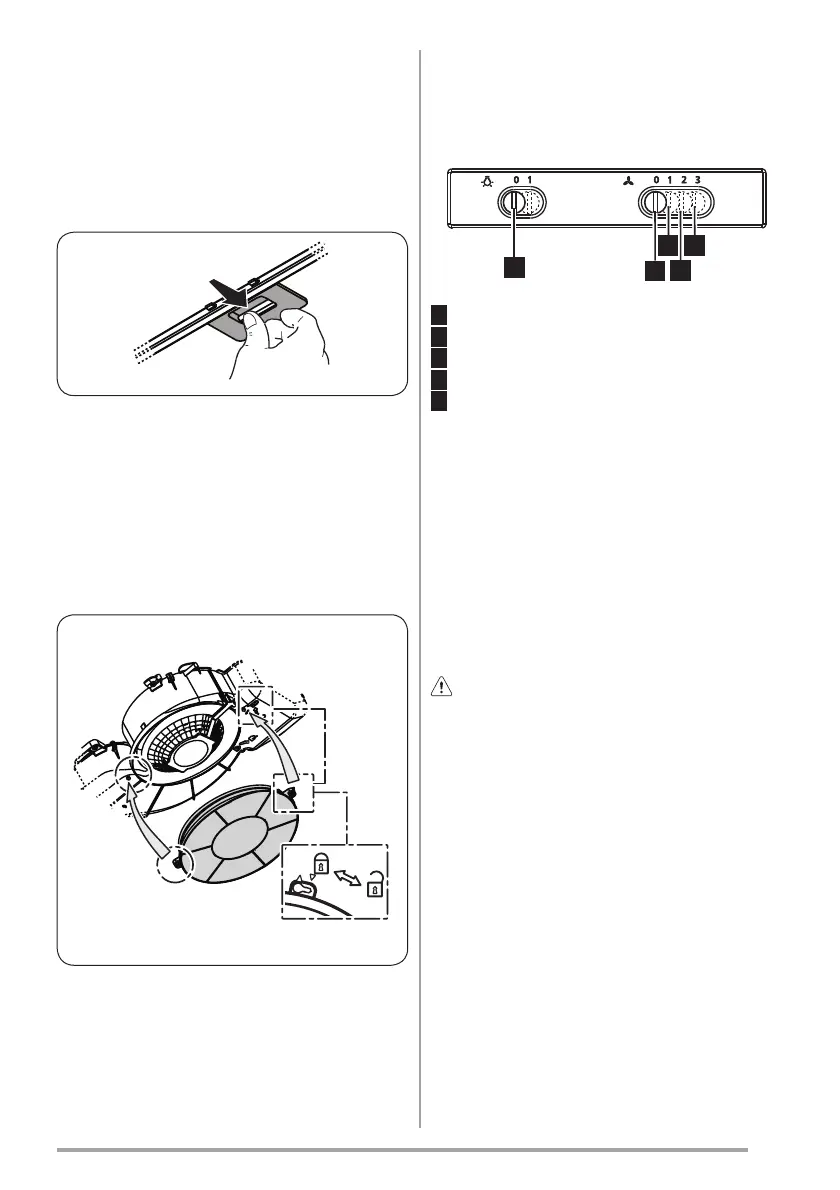 0 1

0 1 2 3