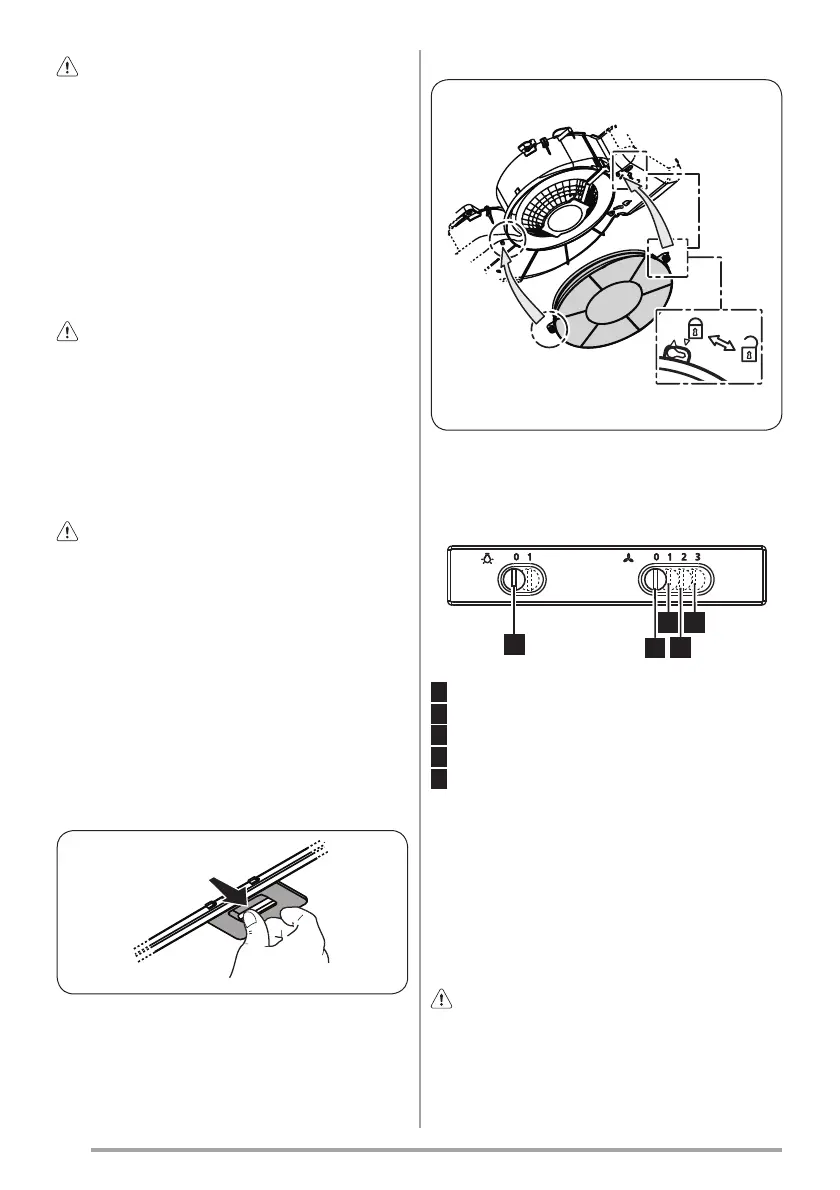 0 1

0 1 2 3