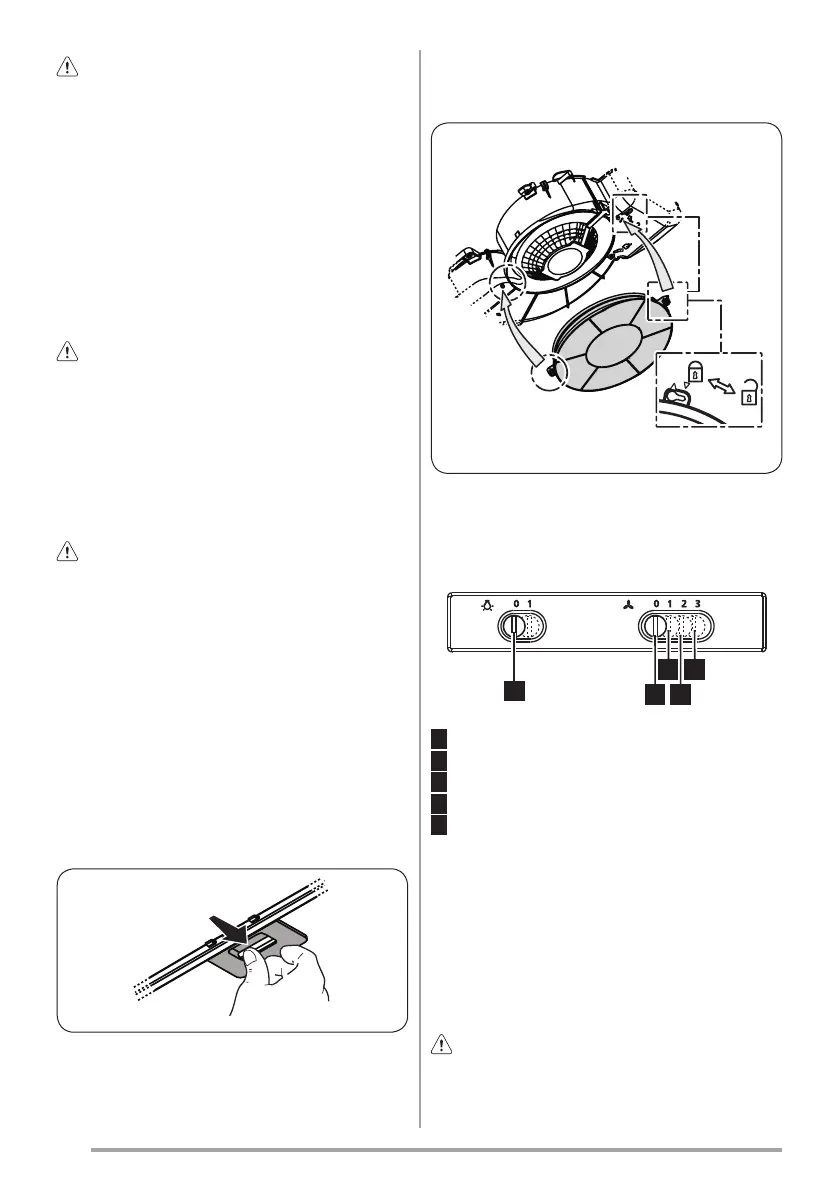 0 1

0 1 2 3