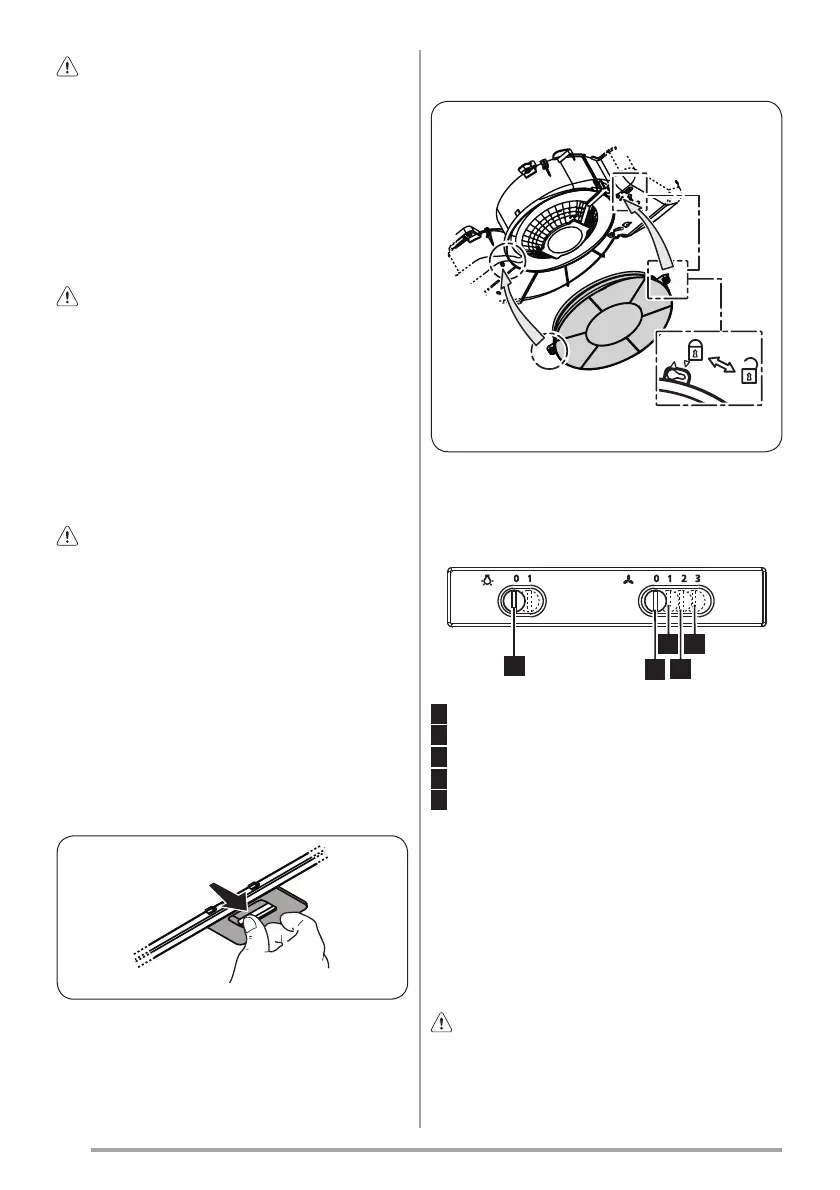 0 1

0 1 2 3