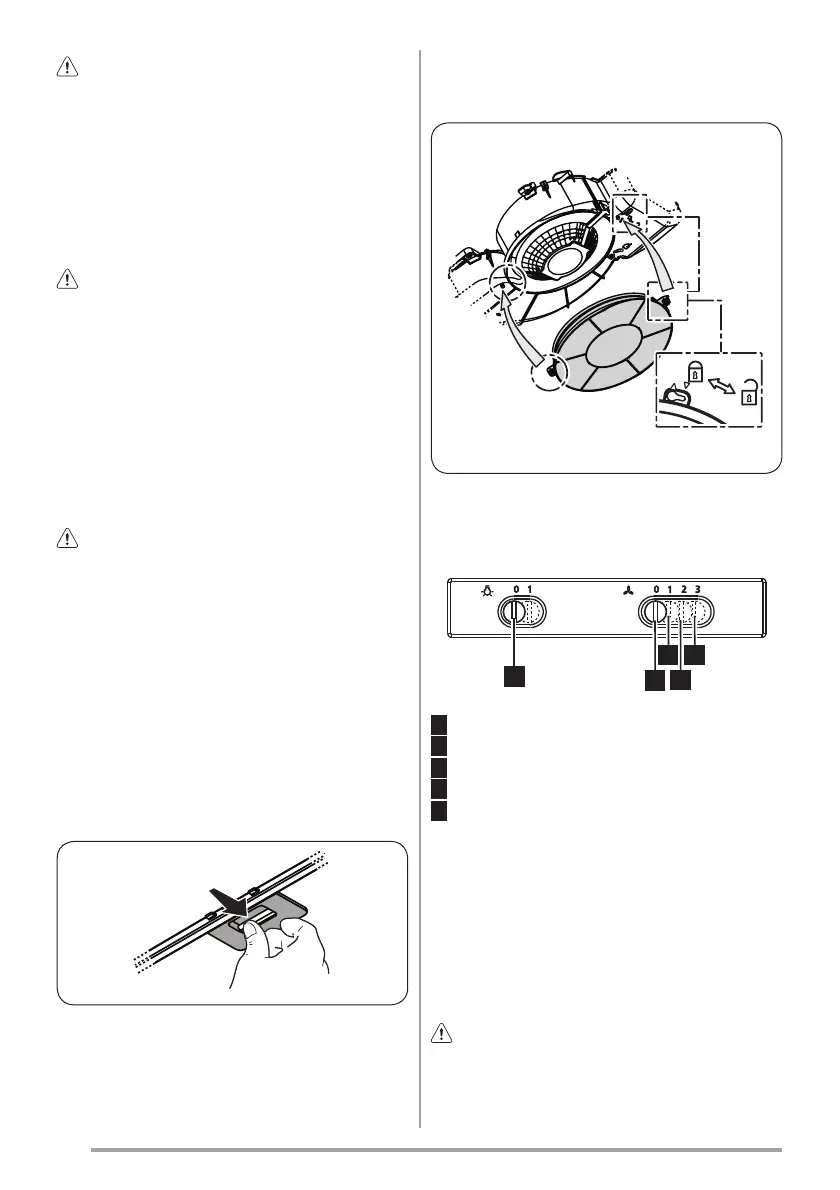 0 1

0 1 2 3