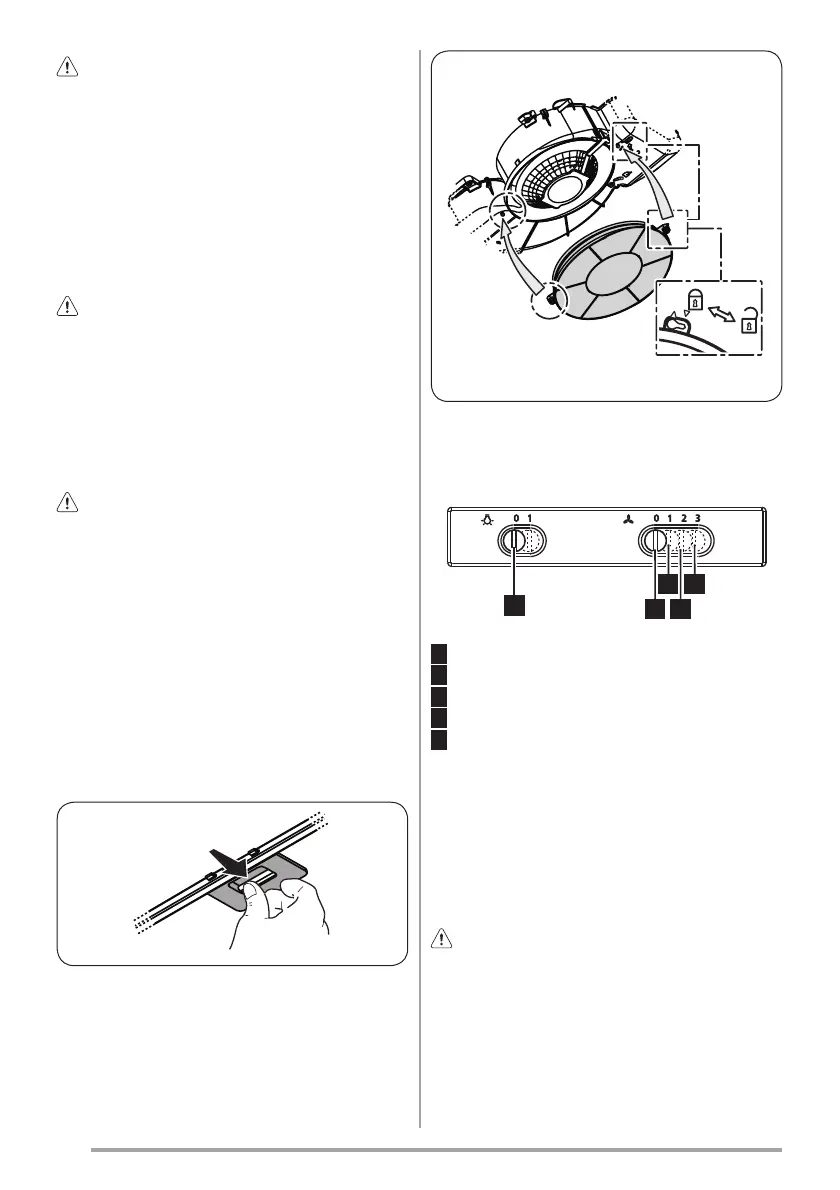 0 1

0 1 2 3