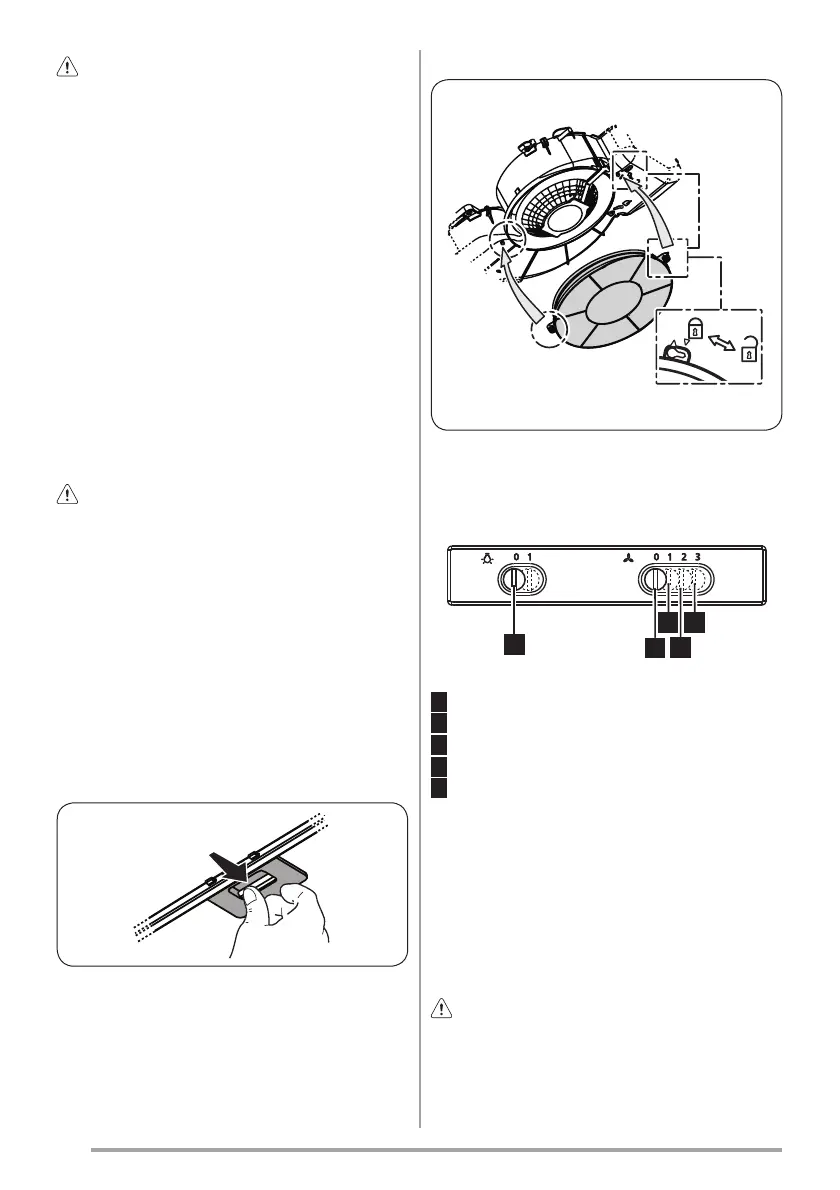 0 1

0 1 2 3