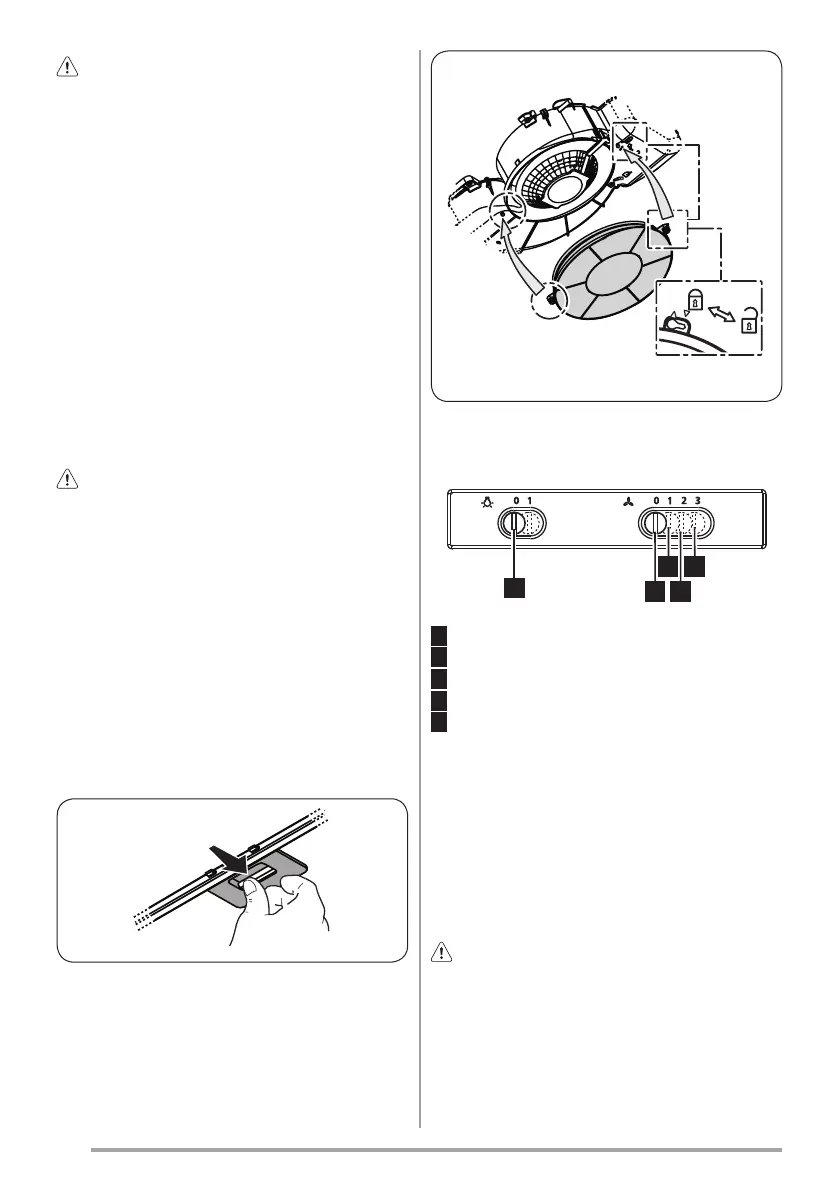 0 1

0 1 2 3